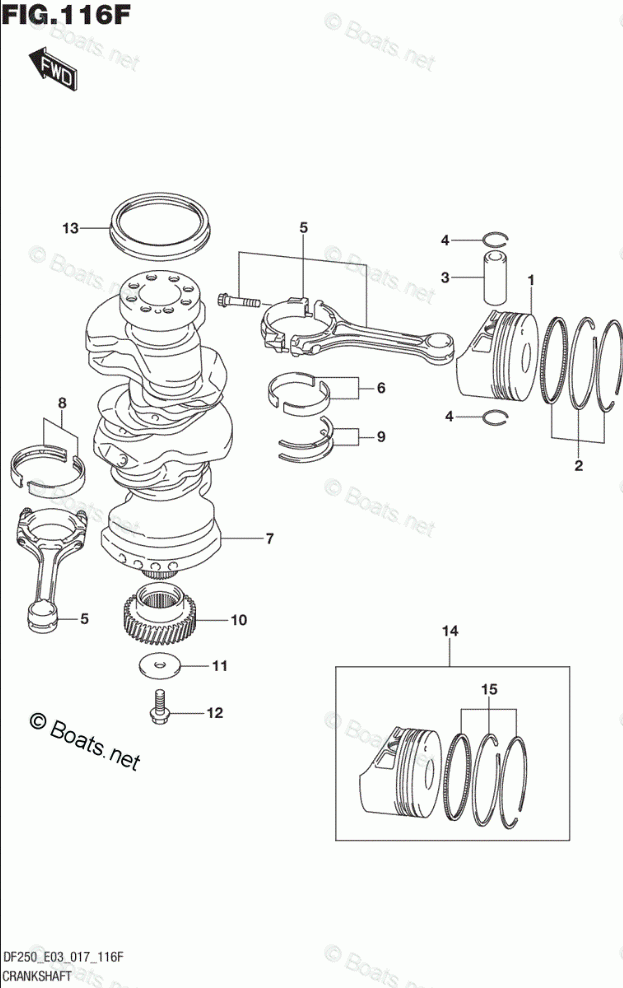 FIG.116F

FWD

© Boats.net

13

5

4

3

1

6

9

4

2

8

7

5

10

11

12

14

15

© Boats.net

DF250_E03_017_116F
CRANKSHAFT