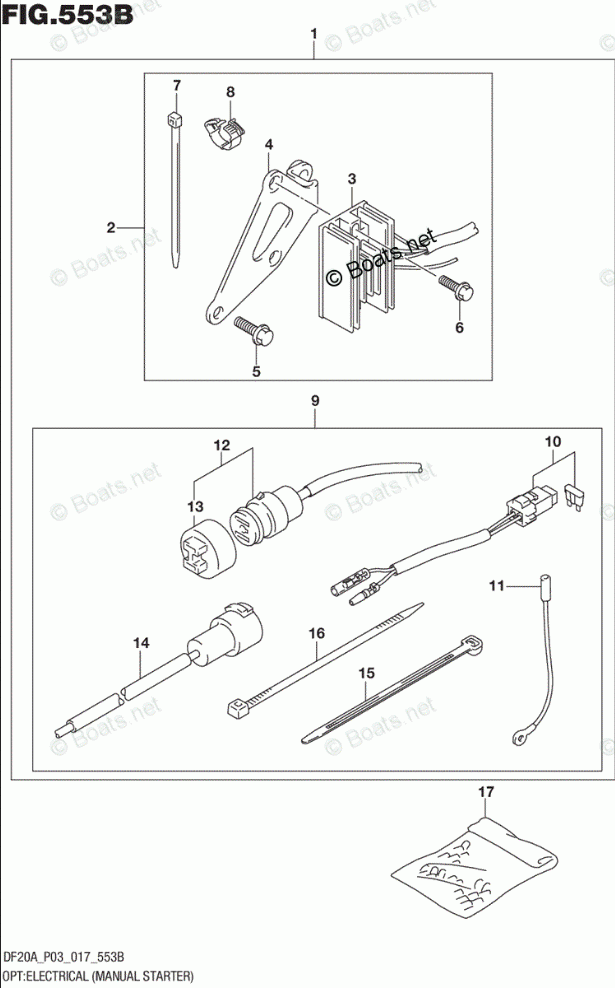 FIG.553B

© Boats.net

1
7
8
4
3
2
6
5

9
12
10
13
11
14
16
15

17

DF20A_P03_017_553B
OPT:ELECTRICAL (MANUAL STARTER)