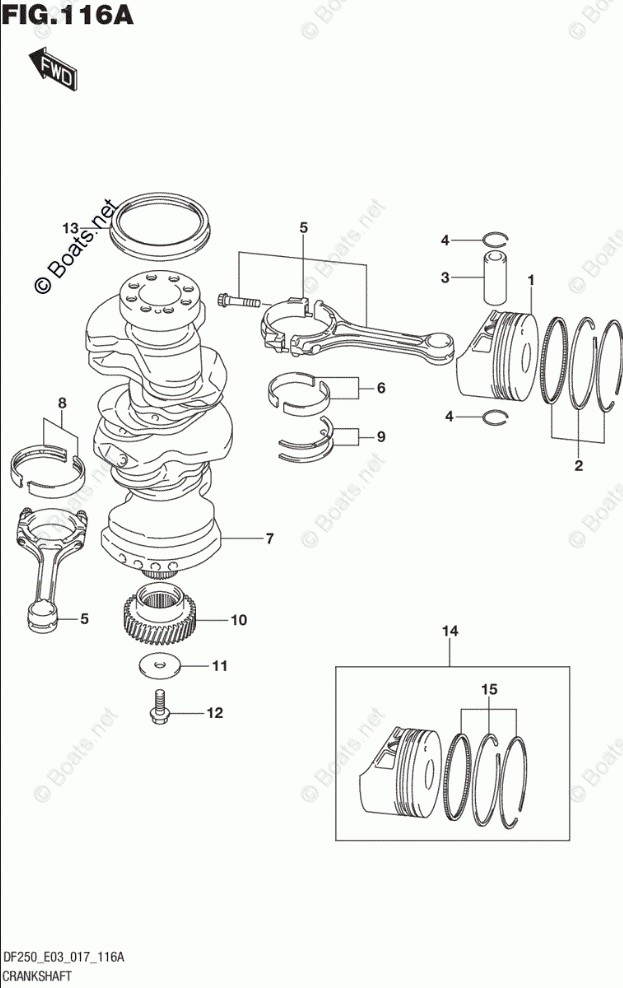 FIG.116A

FWD

© Boats.net

13

5

4

3

1

6

9

4

2

8

7

5

10

11

12

14

15

DF250_E03_017_116A
CRANKSHAFT