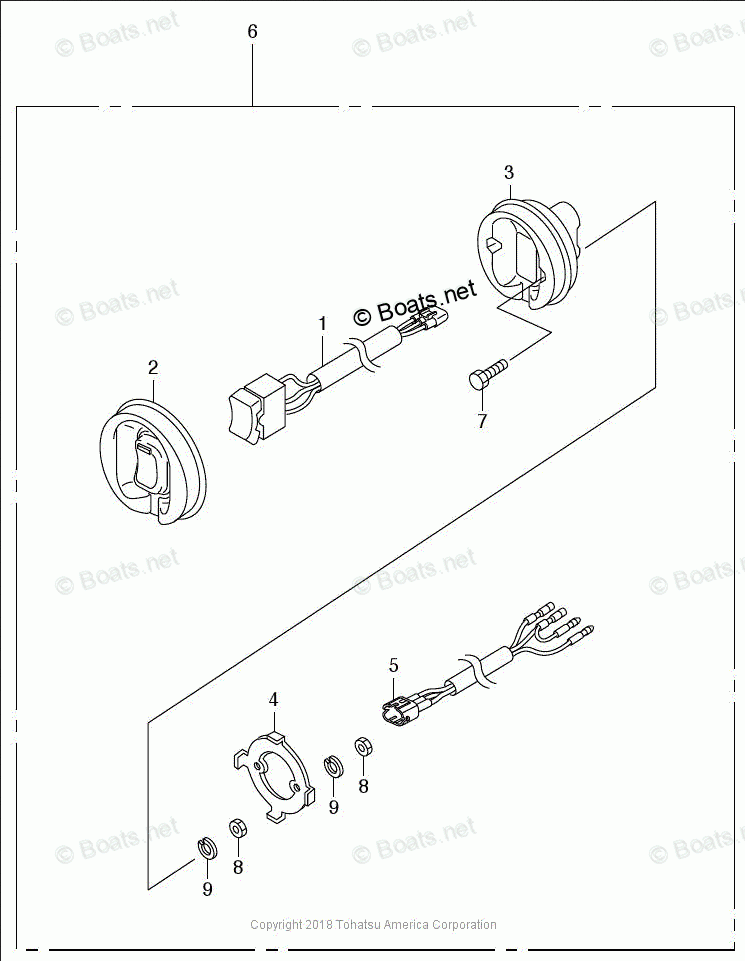 © Boats.net © Boats.net © Boats.net

6

3

© Boats.net © Boats.net © Boats.net

1

2

7

© Boats.net © Boats.net © Boats.net

5

4

9

8

© Boats.net © Boats.net © Boats.net

9

8

Copyright 2018 Tohatsu America Corporation