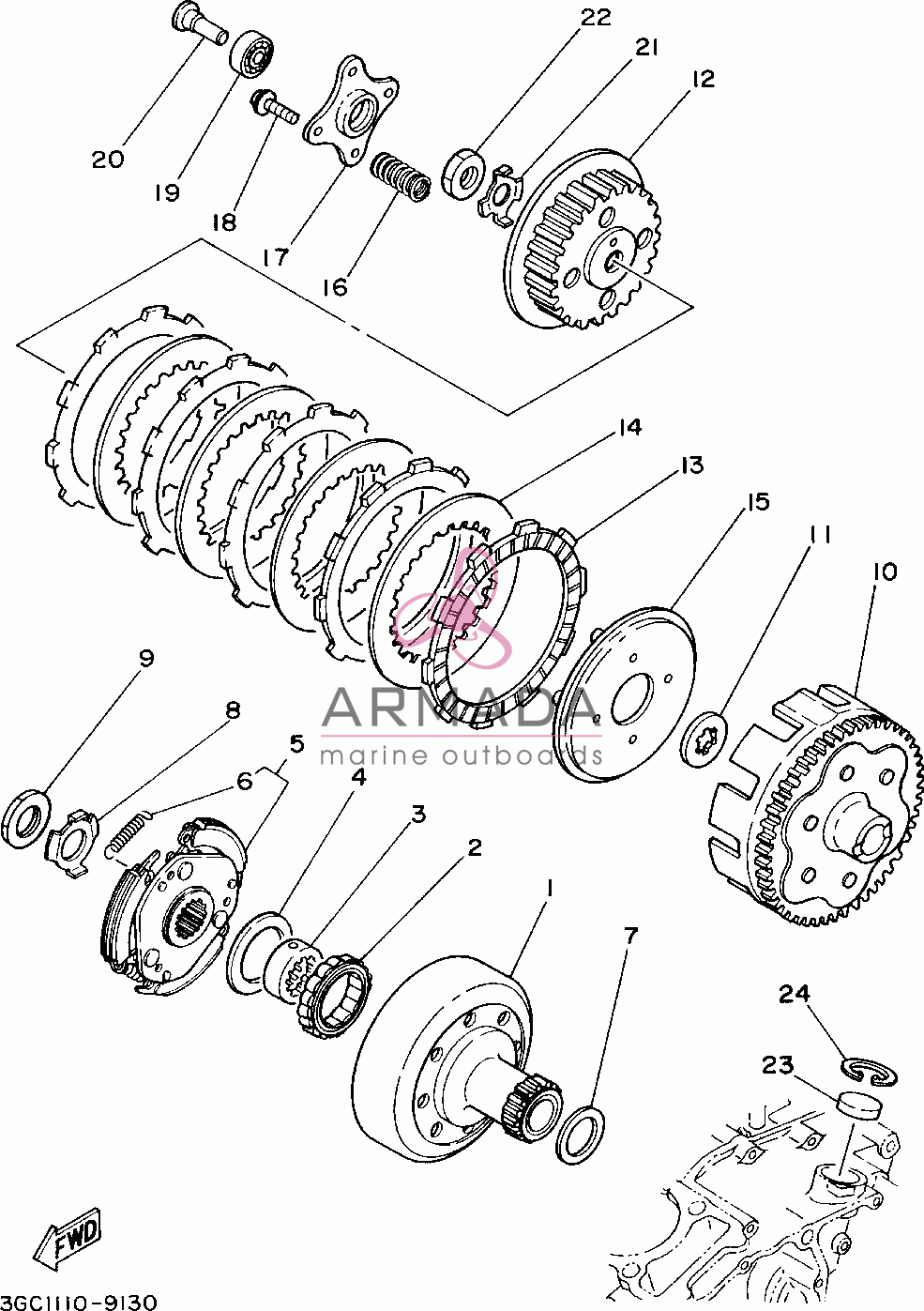 22
21
12
20
19
18
17
16
14
13
15
11
10
9
8
5
6
4
3
2
1
7
24
23
ARMADA
marine outboards
FWD
3GC1110-9130