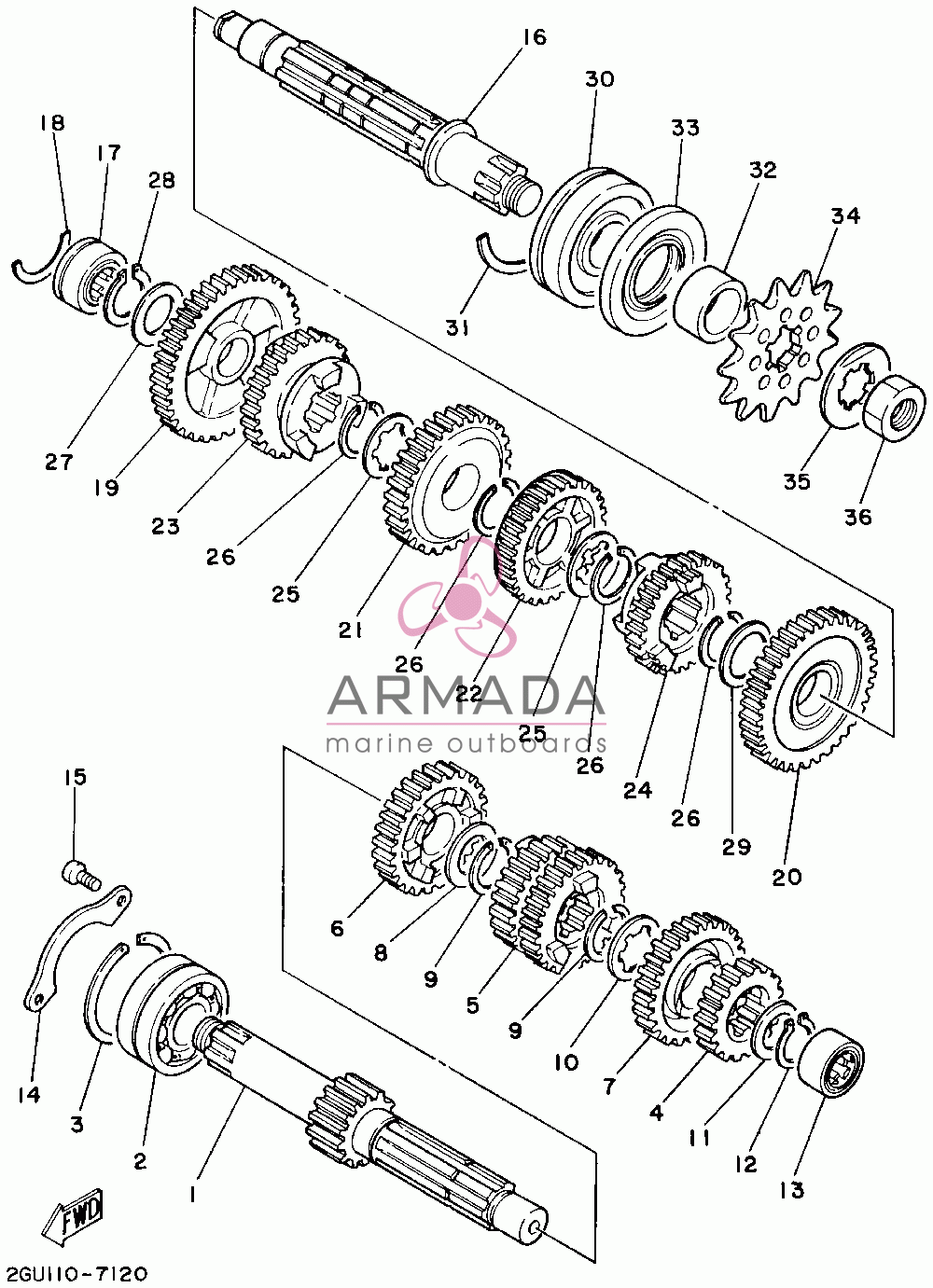 16
30
33
32
34
18
17
28
31
27
19
23
26
25
21
26
22
25
26
24
26
29
20
35
36
ARMADA
marine outboards
15
6
8
9
5
9
10
7
4
11
12
13
14
3
2
1
FWD
2GU110-7120