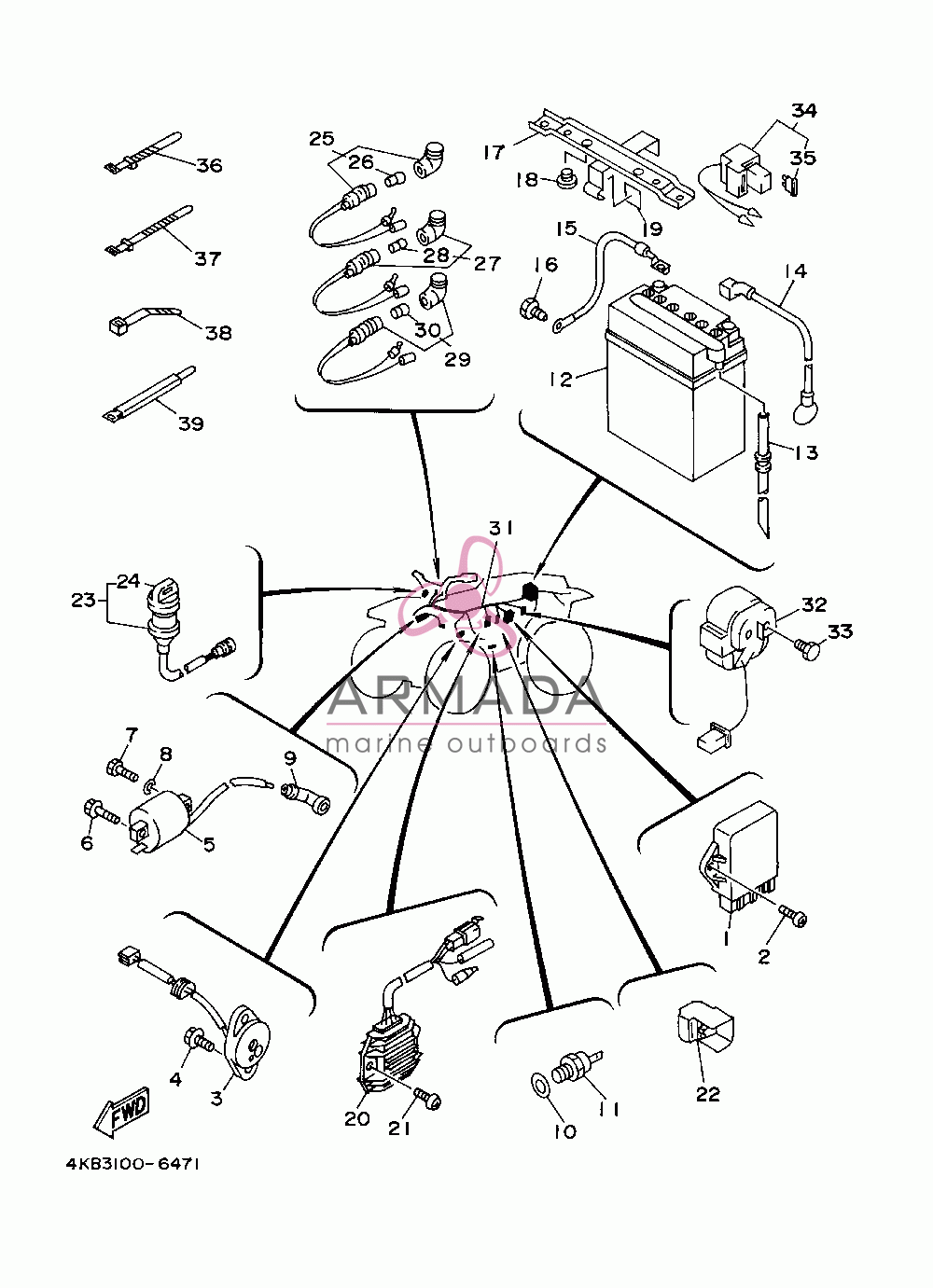 36
37
38
39
25
26
28
27
30
29
17
18
19
34
35
15
16
14
12
13
31
23
24
32
33
ARMADA
marine outboards
7
8
9
6
5
1
2
4
3
20
21
10
11
22
FWD
4KB3100-6471