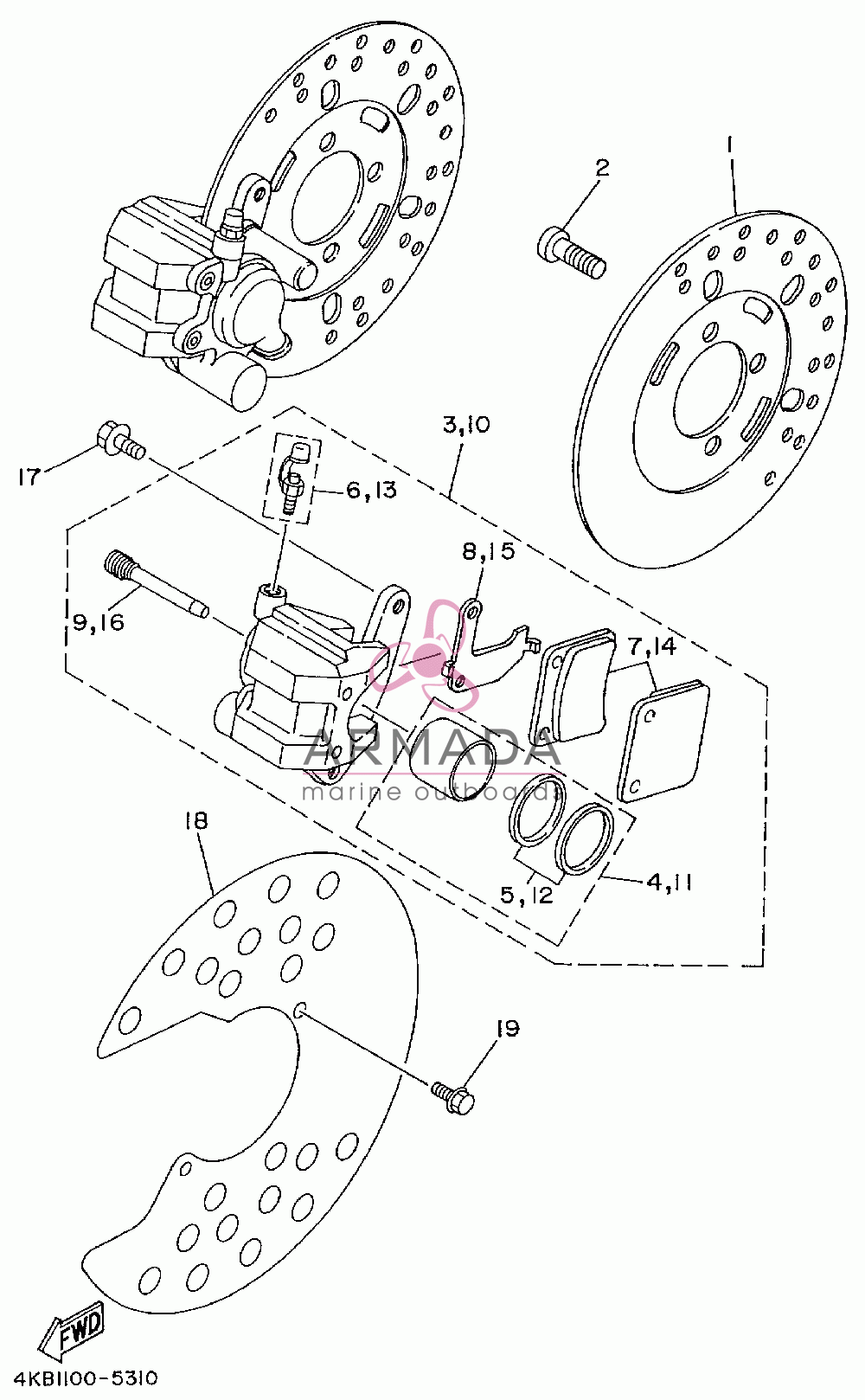 2
1
3,10
17
6,13
8,15
9,16
7,14
ARMADA
marine outboards
18
5,12
4,11
19
FWD
4KB1100-5310