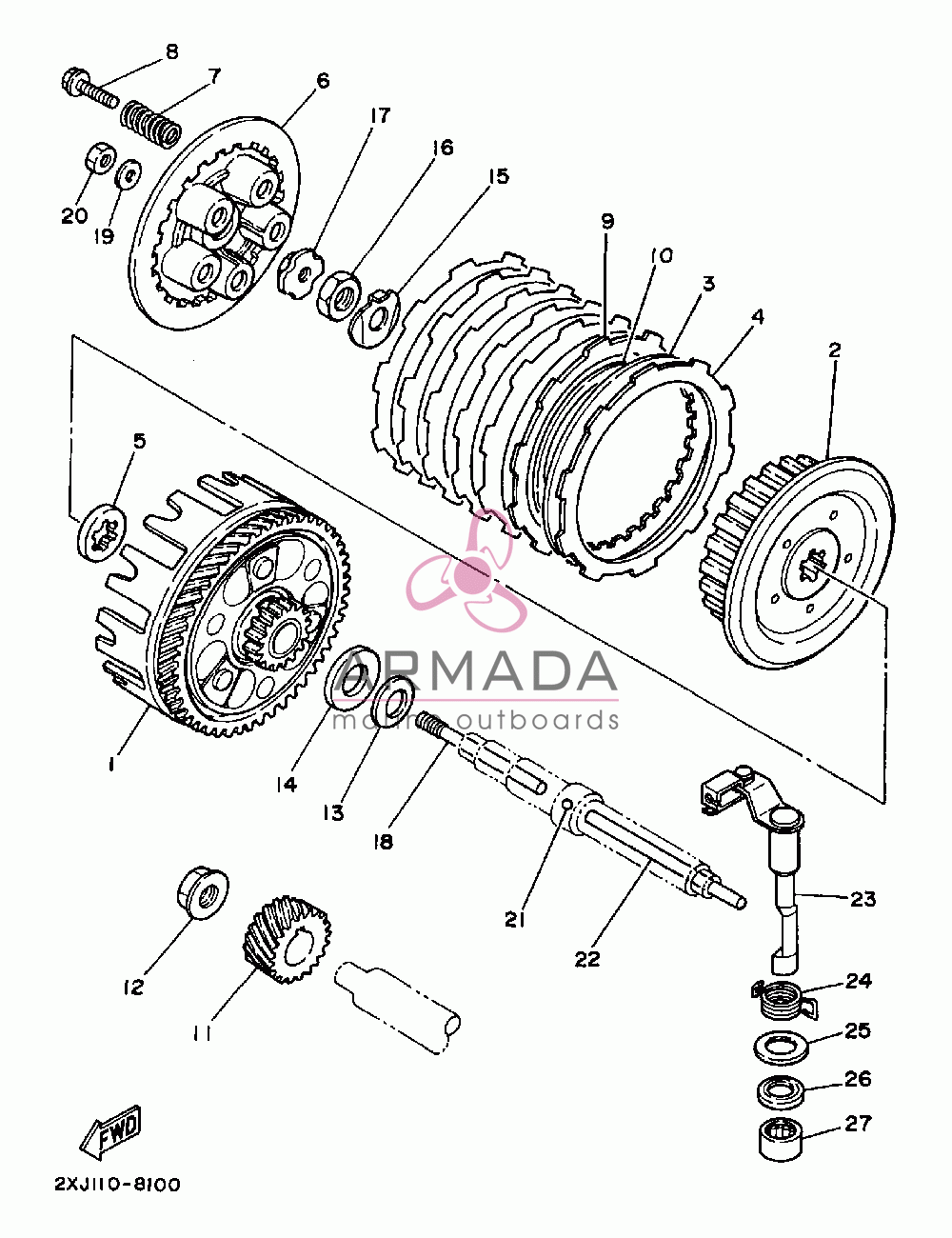 8
7
6
17
16
15
20
19
9
10
3
4
2
5
ARMADA
marine outboards
1
14
13
18
21
22
23
12
11
24
25
26
27
FWD
2XJ110-8100