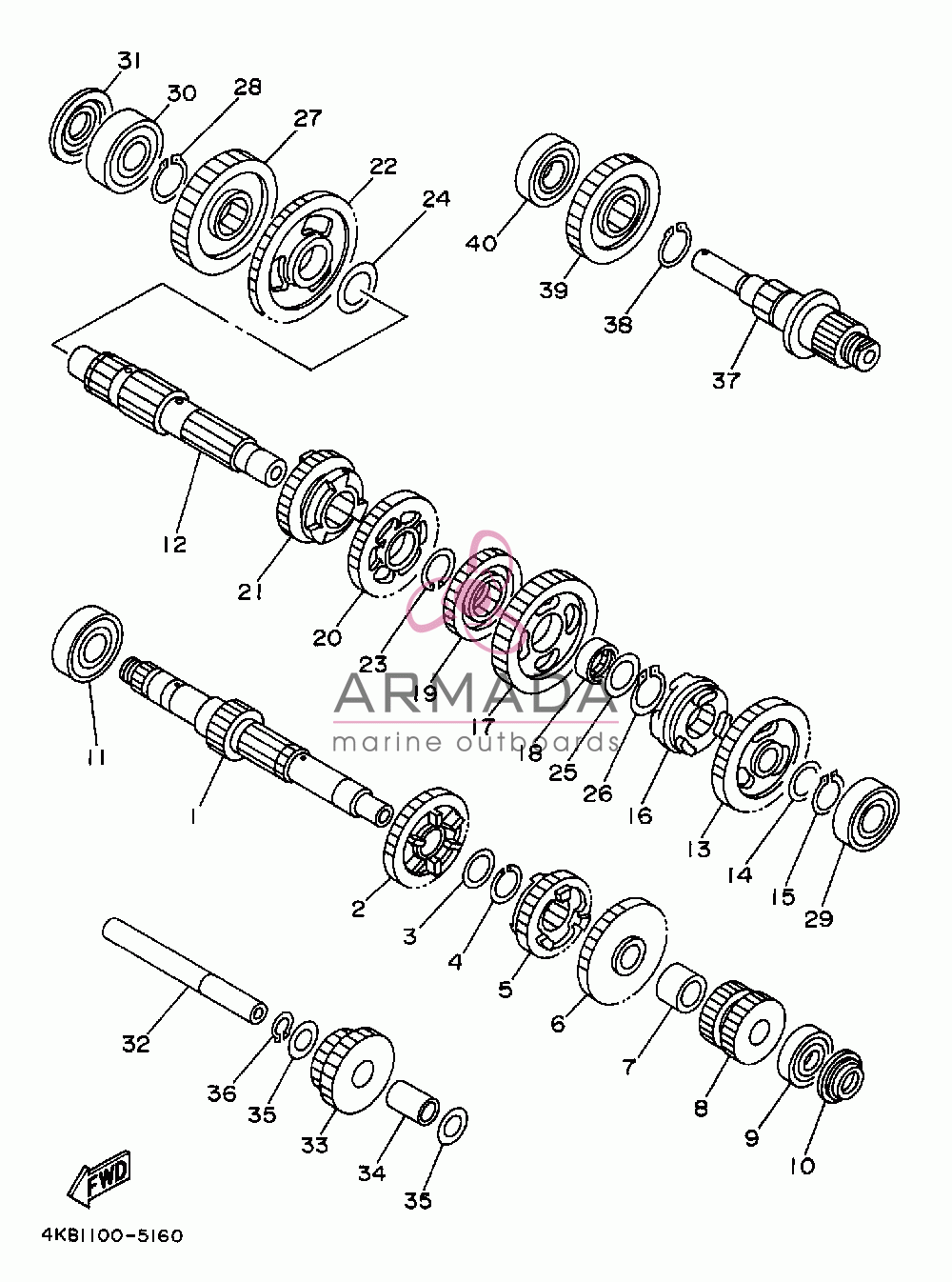 31
30
28
27
22
24
40
39
38
37
12
21
20
23
19
17
18
25
26
16
13
14
15
29
11
1
2
3
4
5
6
7
8
9
10
32
36
35
33
34
35
ARMADA
marine outboards
FWD
4KB1100-5160