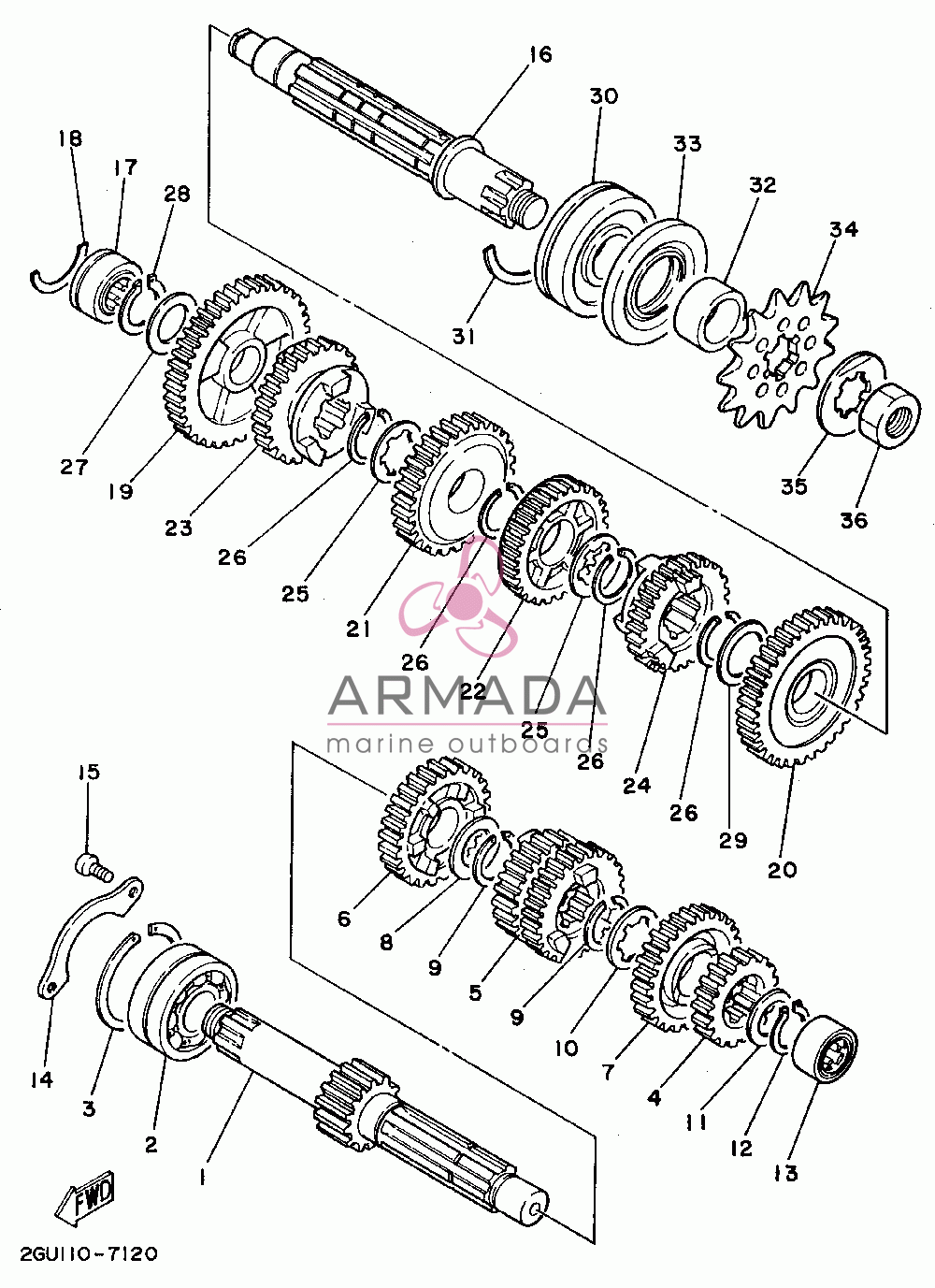 16
30
33
32
34
18
17
28
31
27
19
23
26
25
21
26
22
25
26
24
26
29
20
35
36
ARMADA
marine outboards
15
6
8
9
5
9
10
7
4
11
12
13
14
3
2
1
FWD
2GU110-7120