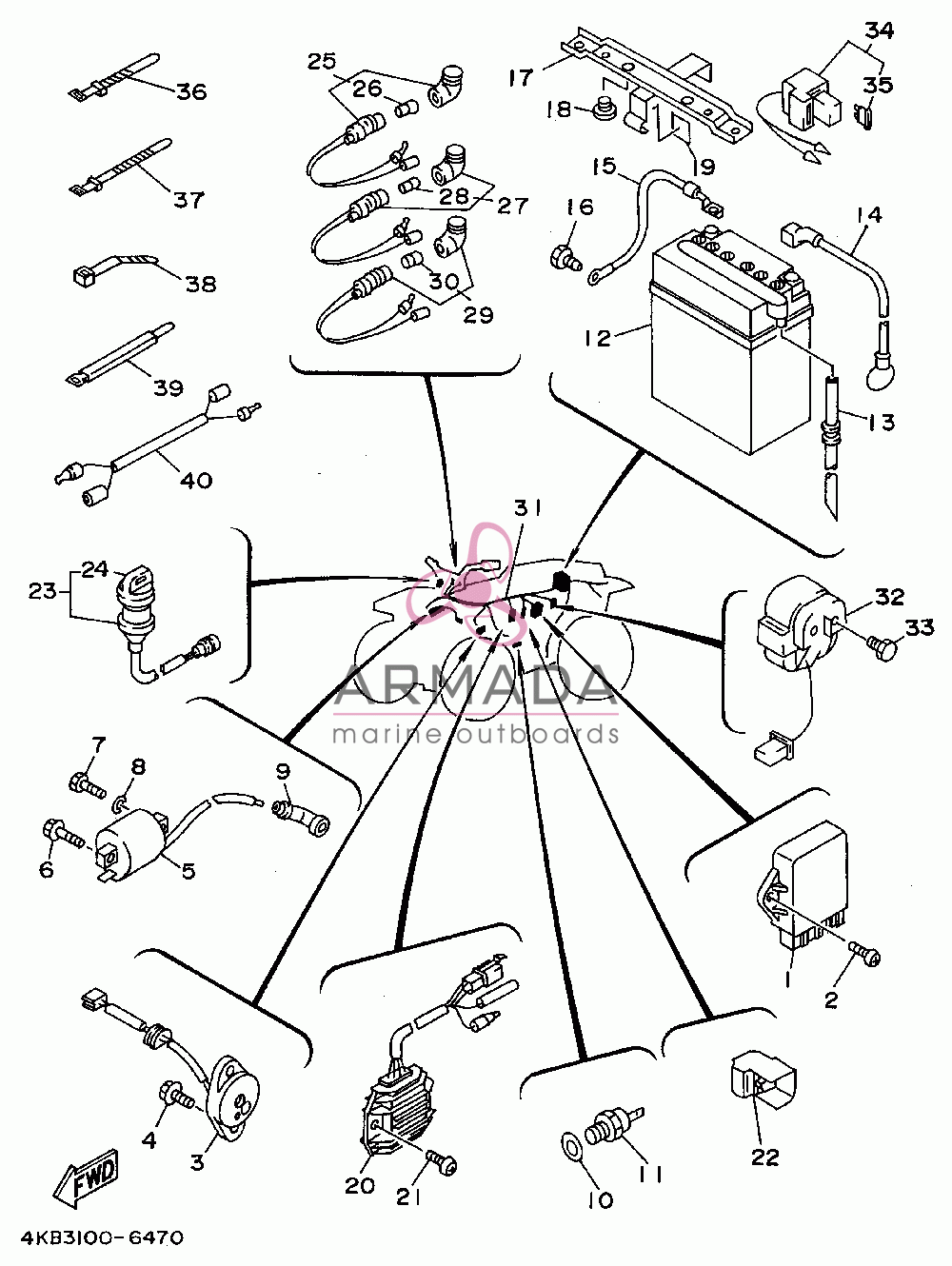 36
37
38
39
40
25
26
28
27
30
29
17
18
19
34
35
15
16
14
12
13
31
23
24
32
33
ARMADA
marine outboards
7
8
9
6
5
1
2
4
3
20
21
10
11
22
FWD
4KB3100-6470