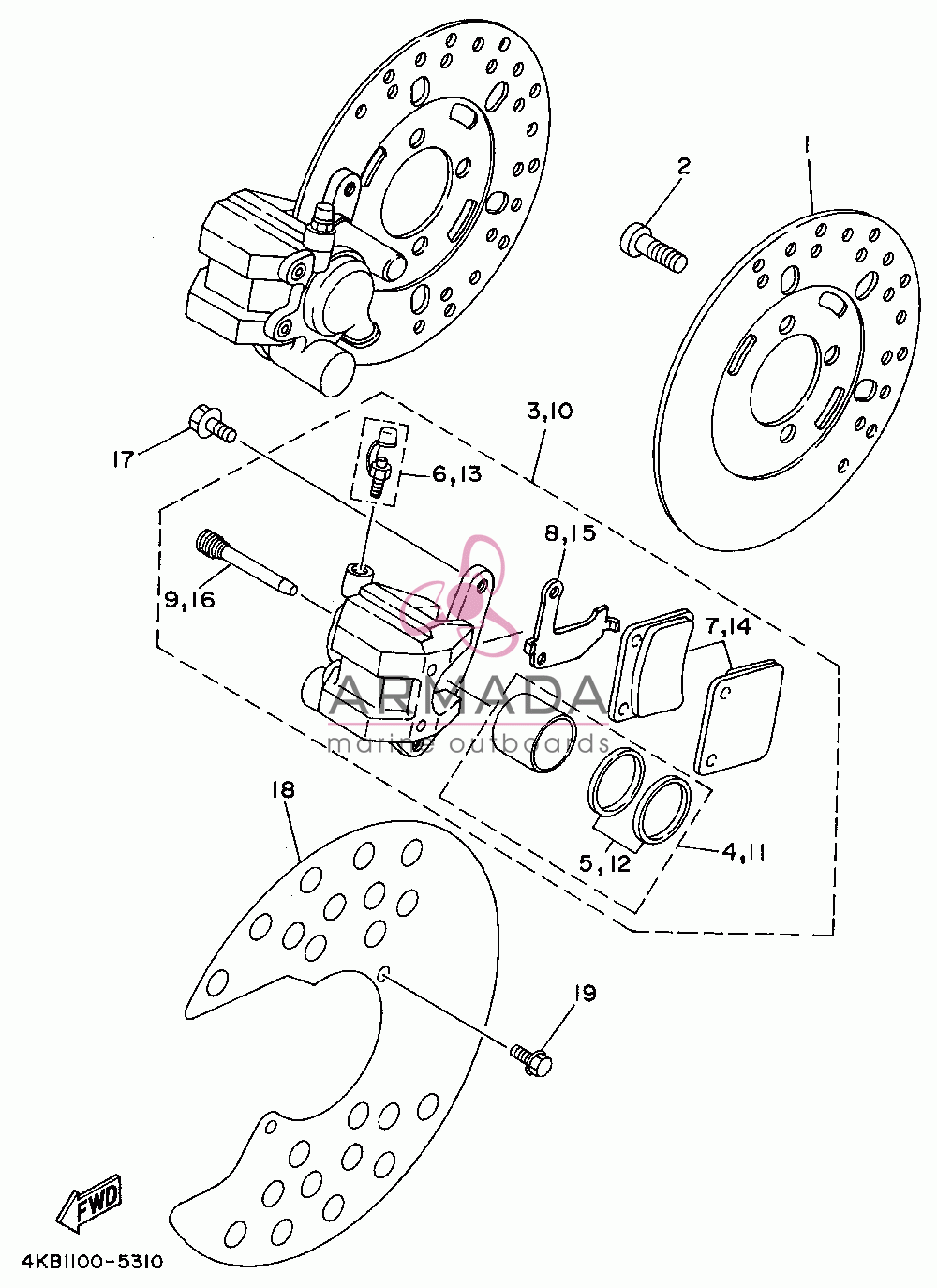 2

1

3,10

17

6,13

8,15

9,16

7,14

ARMADA
marine outboards

18

5,12

4,11

19

FWD

4KB1100-5310