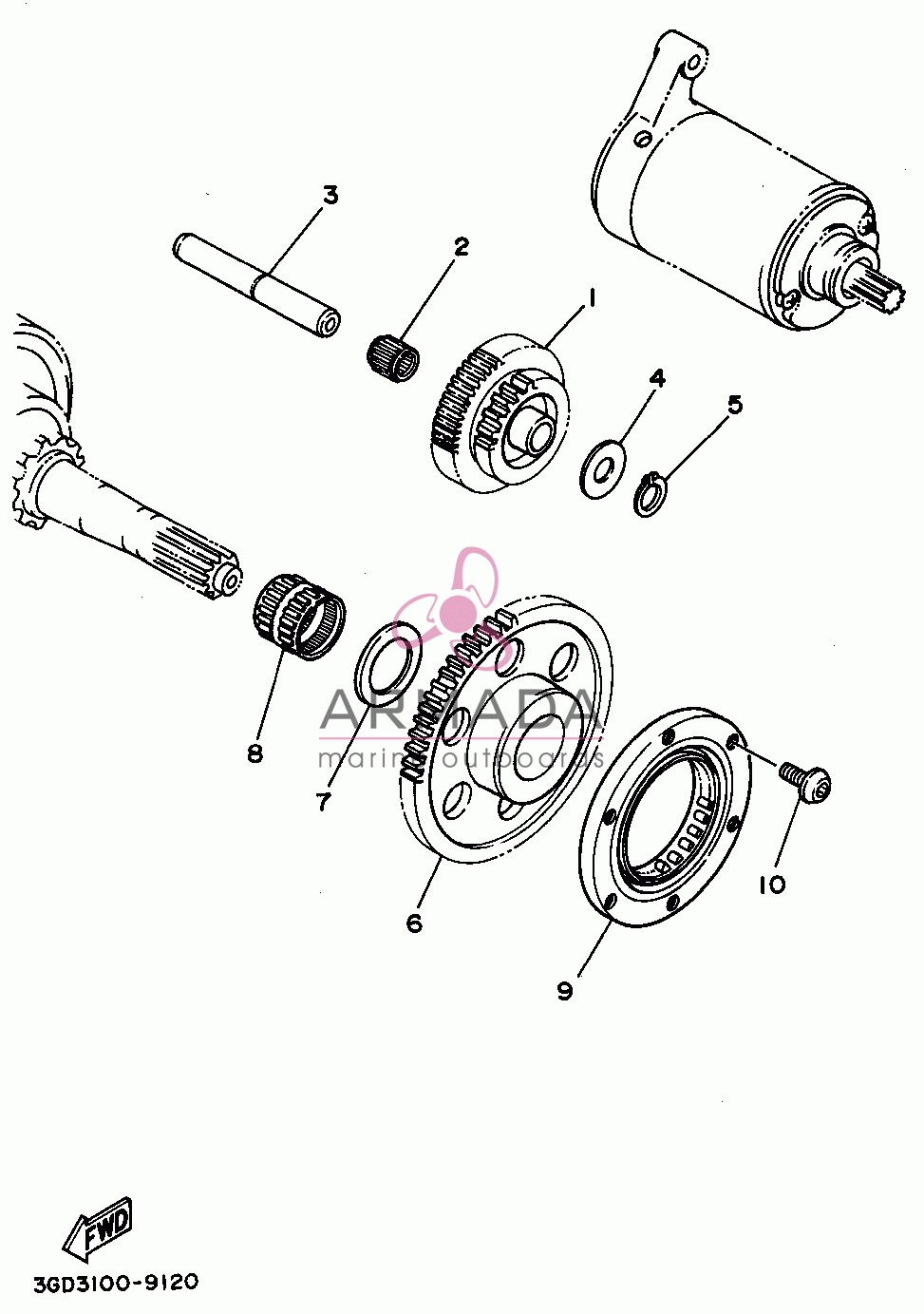 3
2
1
4
5
ARMADA
marine outboards
8
7
6
9
10
FWD
3GD3100-9120