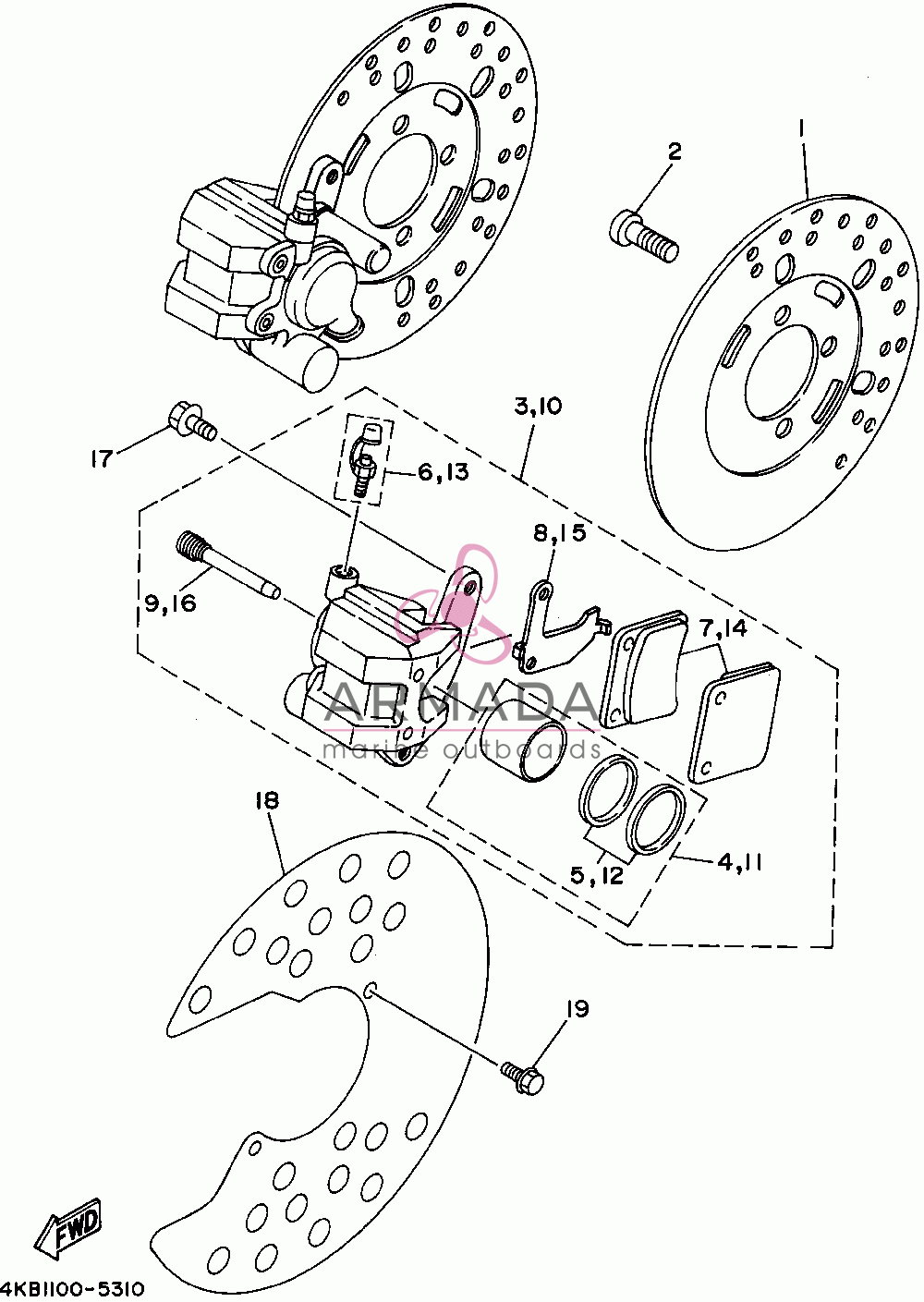 2
1
3,10
17
6,13
8,15
9,16
7,14
ARMADA
marine outboards
18
5,12
4,11
19
FWD
4KB1100-5310