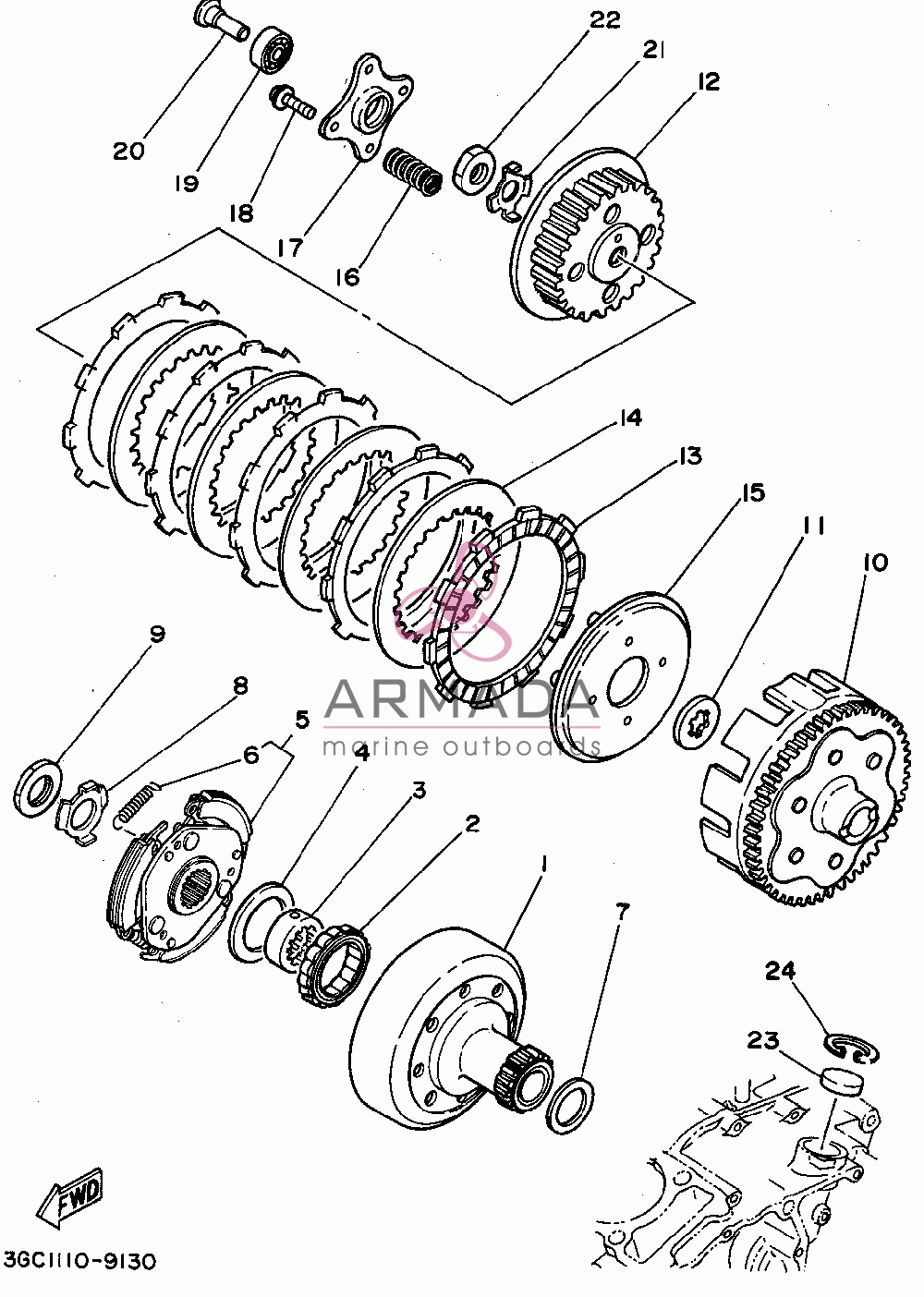 22
21
12
20
19
18
17
16
14
13
15
11
10
9
8
5
6
4
3
2
1
7
24
23
ARMADA
marine outboards
FWD
3GC1110-9130