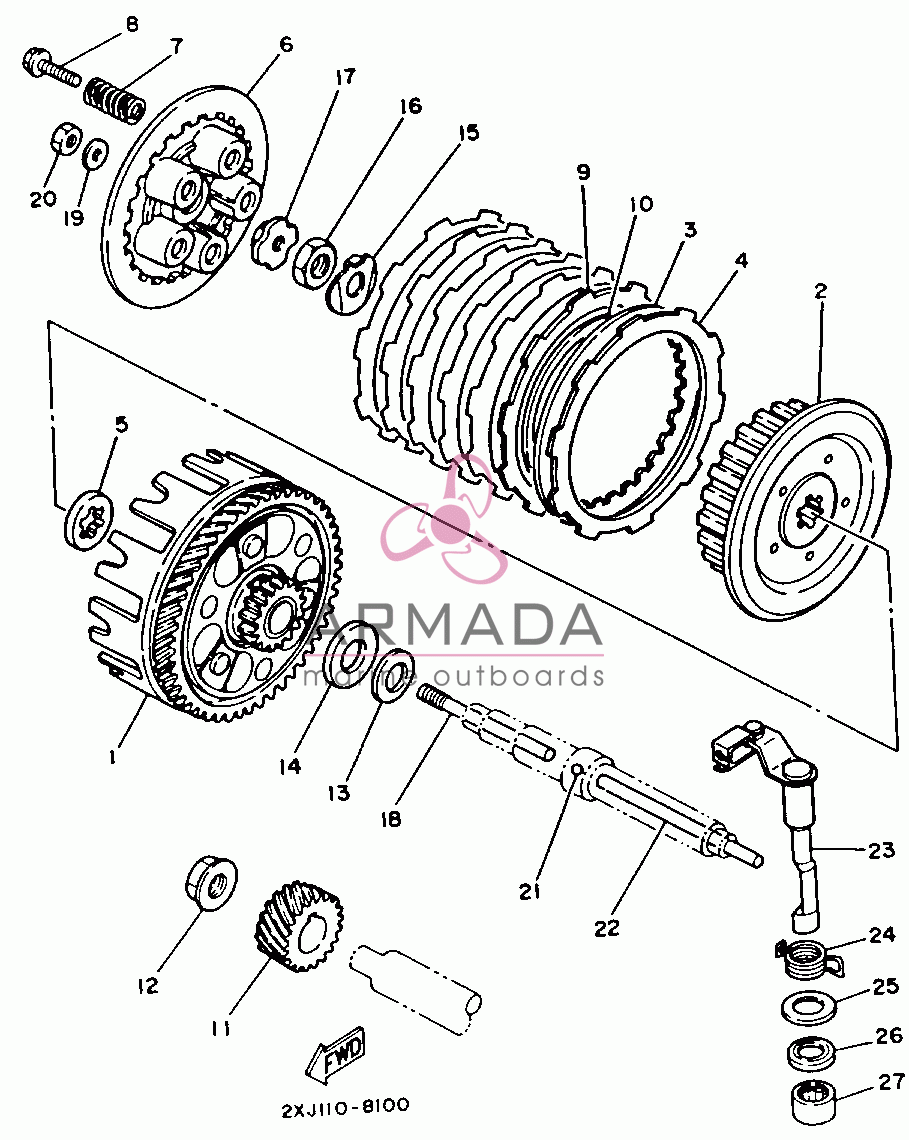 8
7
6
17
16
15
20
19
9
10
3
4
2
5
ARMADA
marine outboards
1
14
13
18
21
22
23
24
25
26
27
12
11
FWD
2XJ110-8100