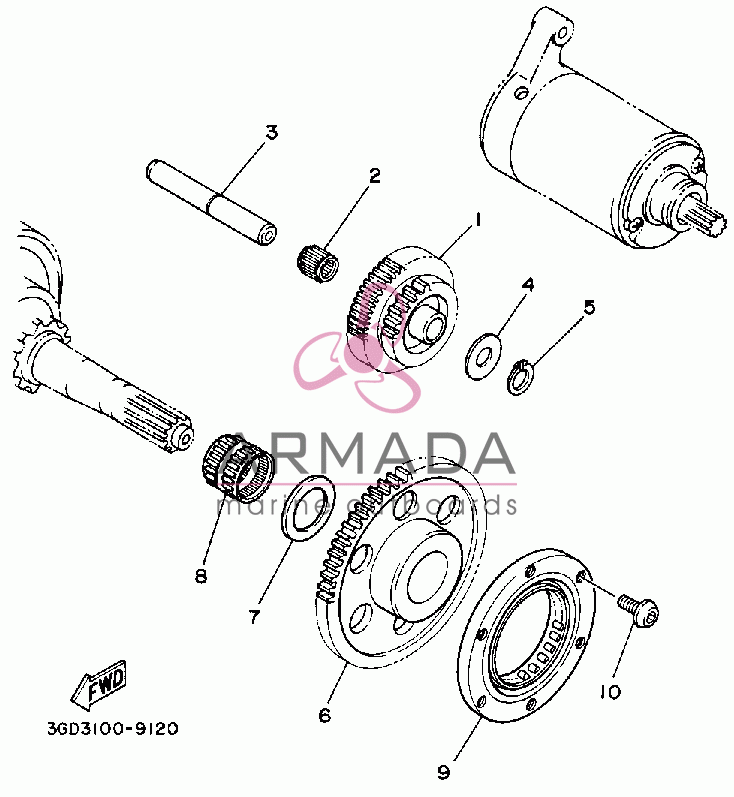 3
2
1
4
5
ARMADA
marine outboards
8
7
6
9
10
FWD
3GD3100-9120