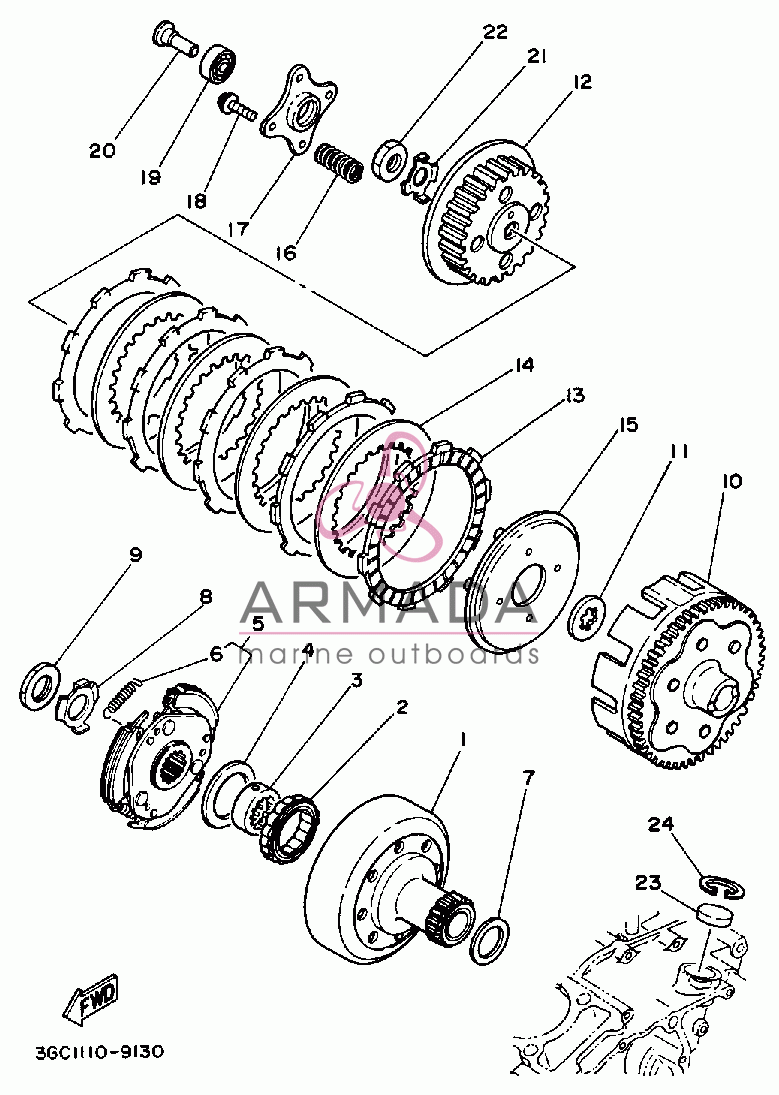 22
21
12
20
19
18
17
16
14
13
15
11
10
9
8
5
6
4
3
2
1
7
24
23
ARMADA
marine outboards
FWD
3GC1110-9130