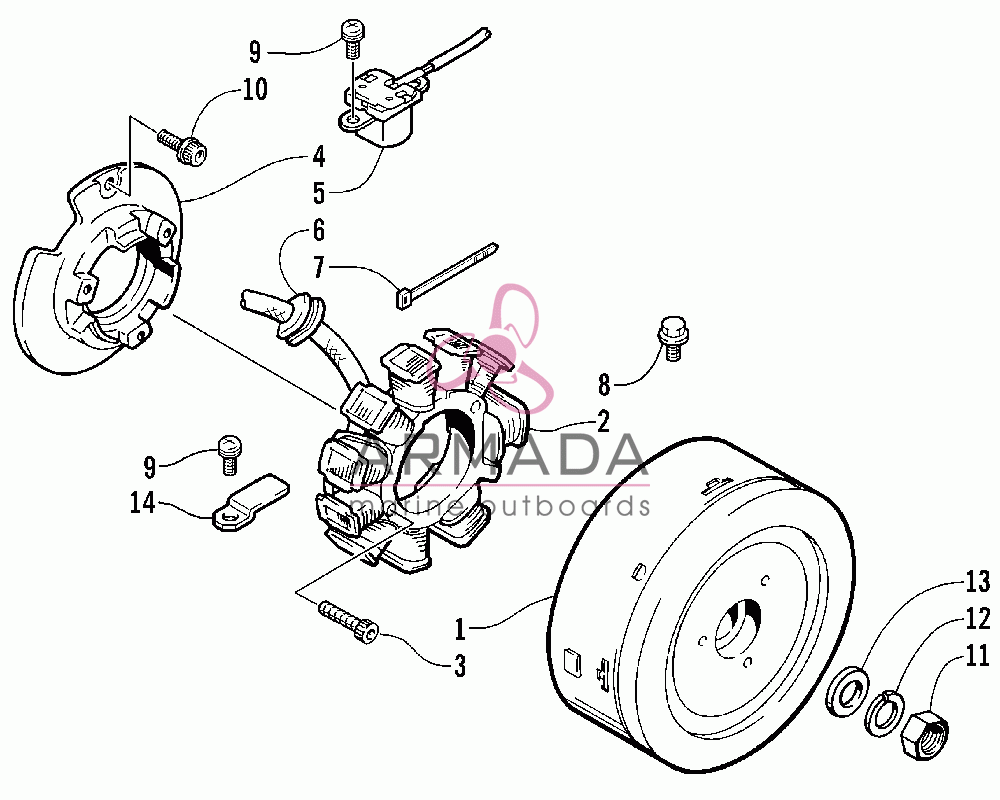 9
10
4
5
6
7
8
2
9
14
ARMADA
marine outboards
1
3
13
12
11