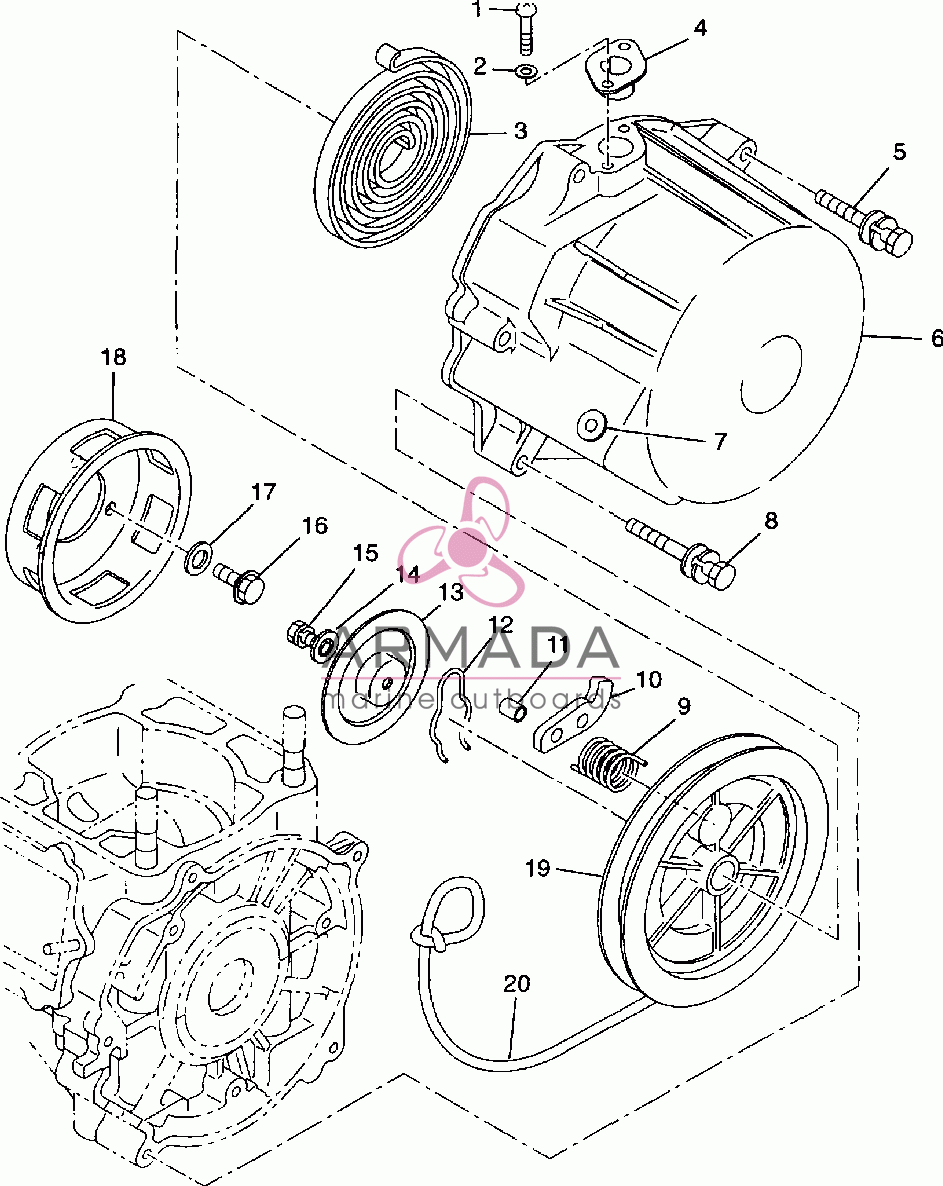 1
2
3
4
5
6
7
8
18
17
16
15
14
13
12
11
10
9
19
20
ARMADA
marine outboards