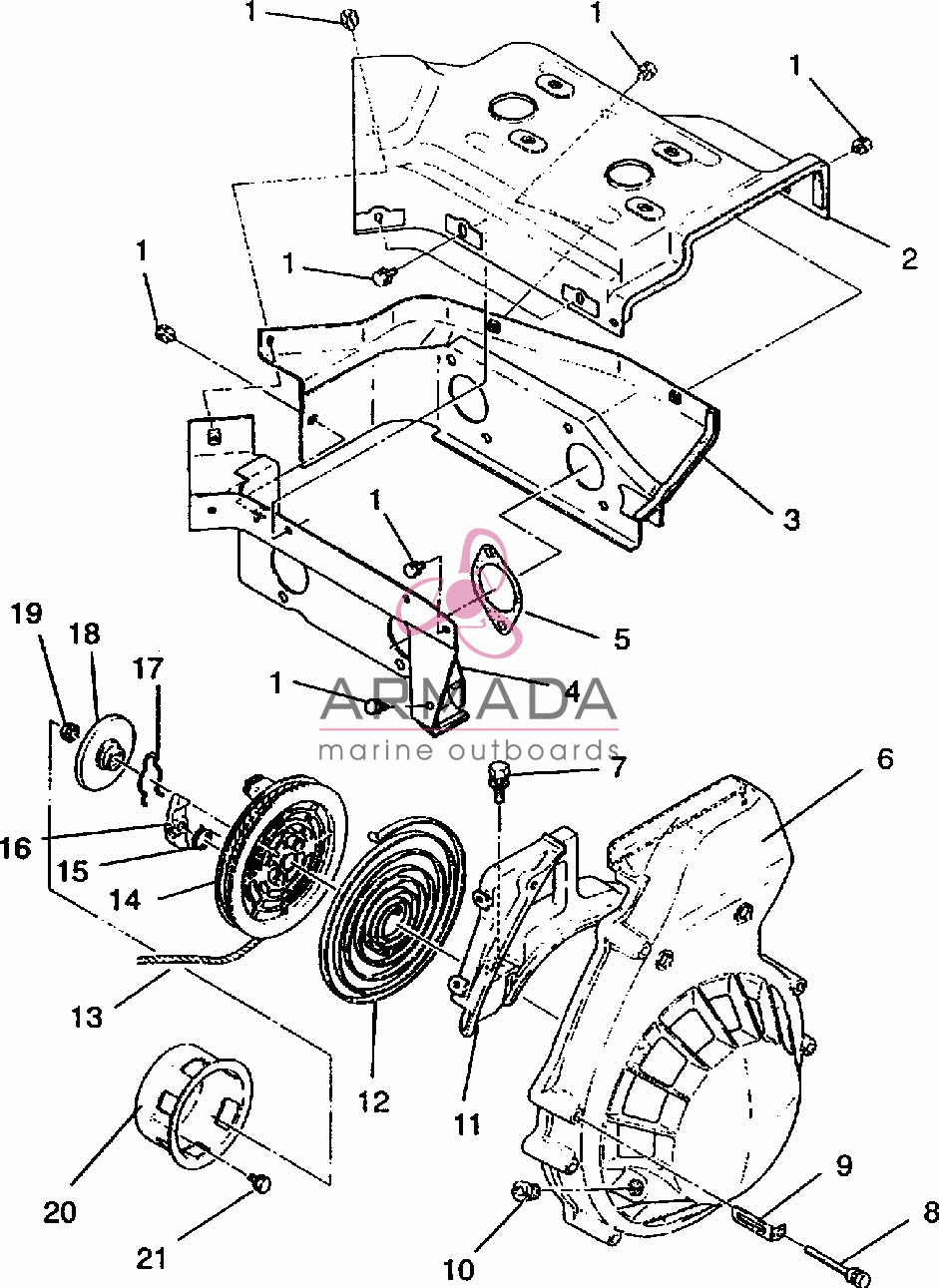 1
1
1
2
1
1
3
1
5
19
18
17
1
4
ARMADA
marine outboards
7
6
16
15
14
13
12
11
20
21
10
9
8