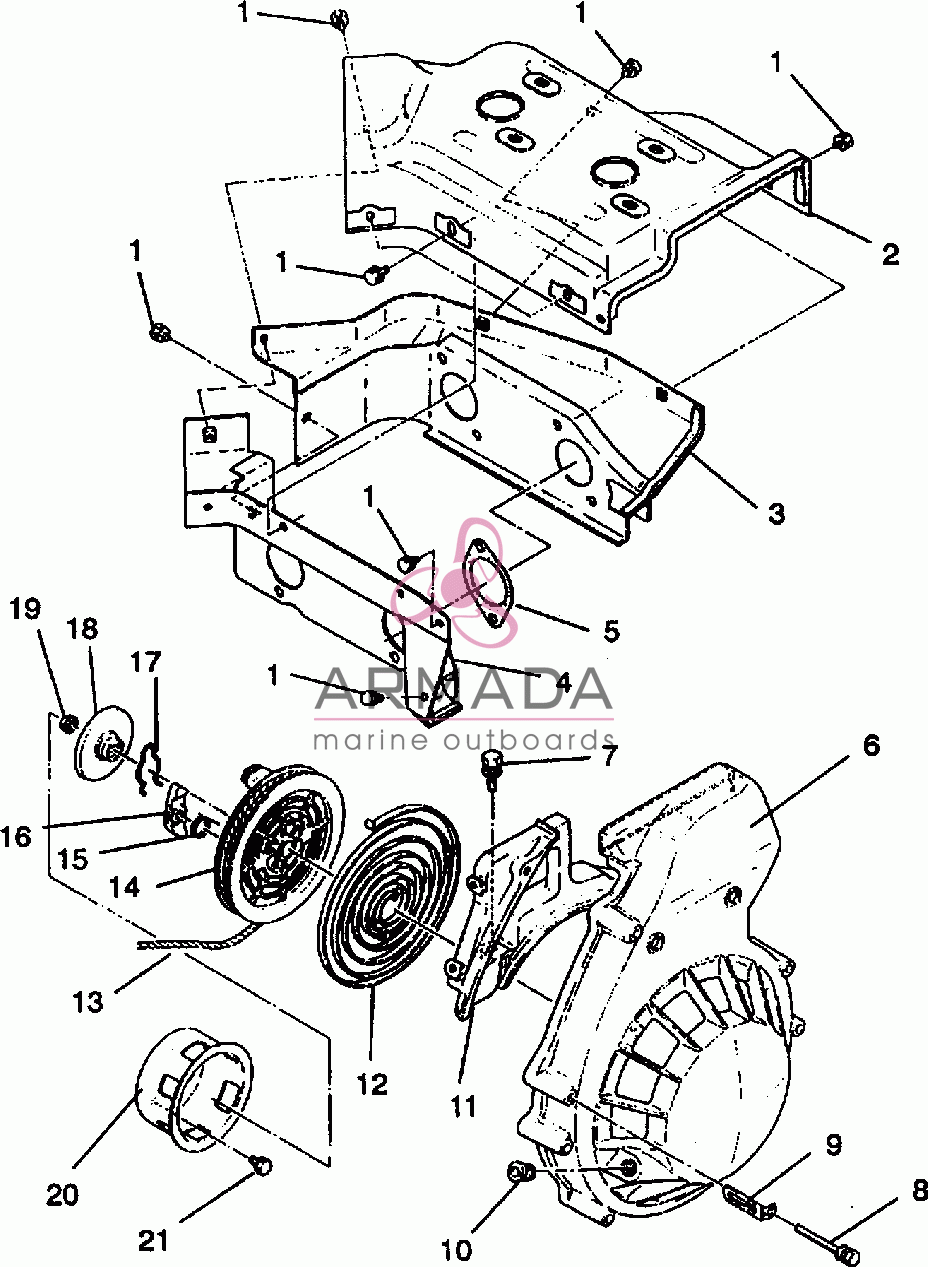 1
1
1
2
1
1
3
1
5
19
18
17
1
4
ARMADA
marine outboards
7
6
16
15
14
13
12
11
20
21
10
9
8