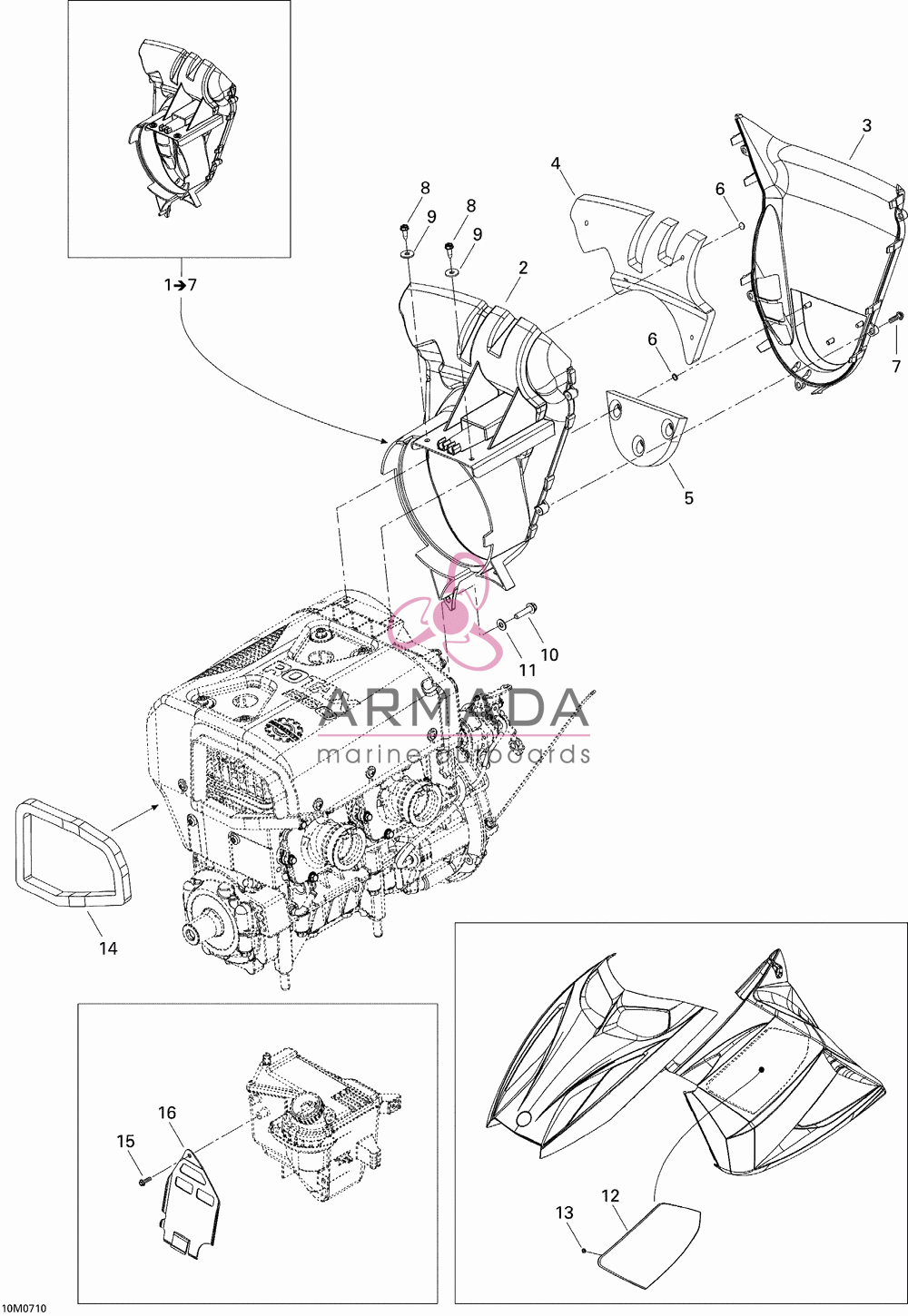 1→7

8
9
8
9
2
4
6
3
6
7
5
10
11
ARMADA
marine outboards
14
16
15
12
13
10M0710