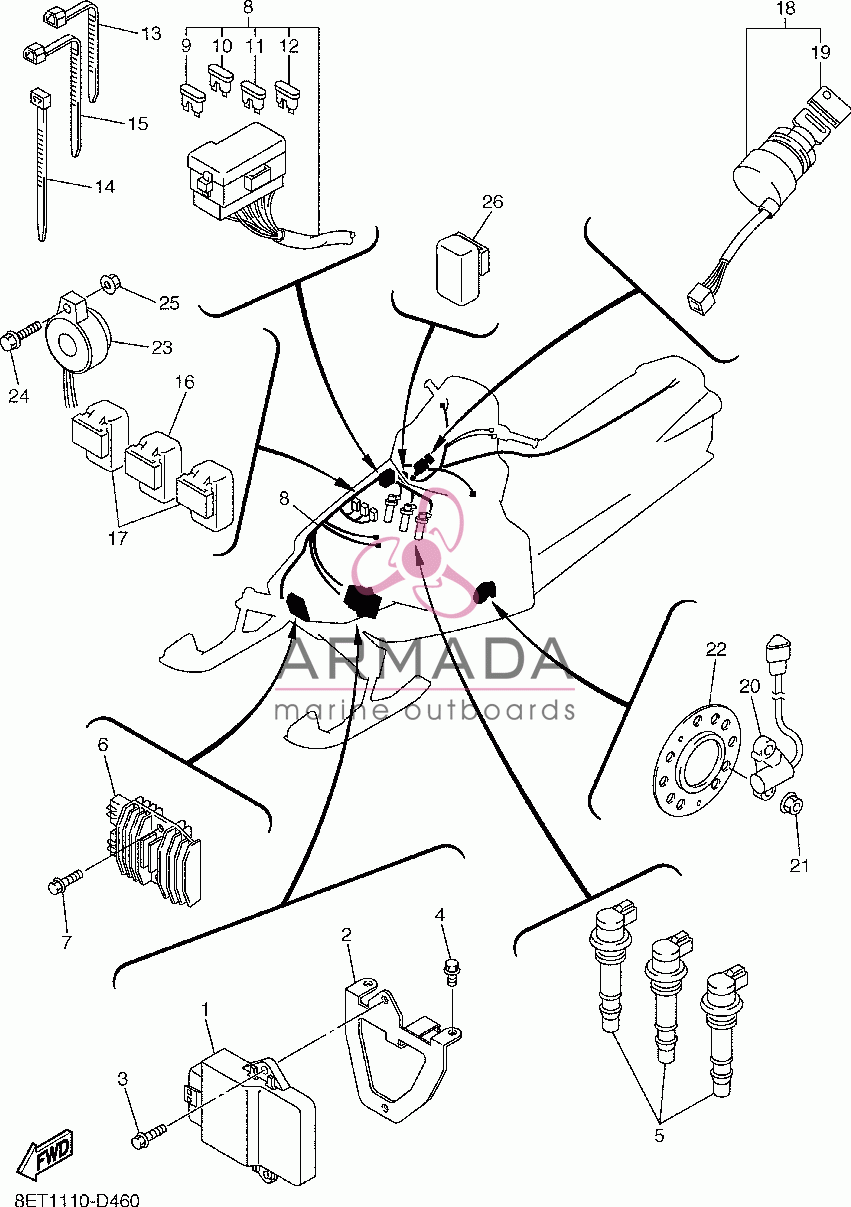 13
8
9
10
11
12
18
19
15
14
26
25
23
24
16
17
8
ARMADA
marine outboards
22
20
21
6
7
4
2
1
3
5
FWD
8ET1110-D460