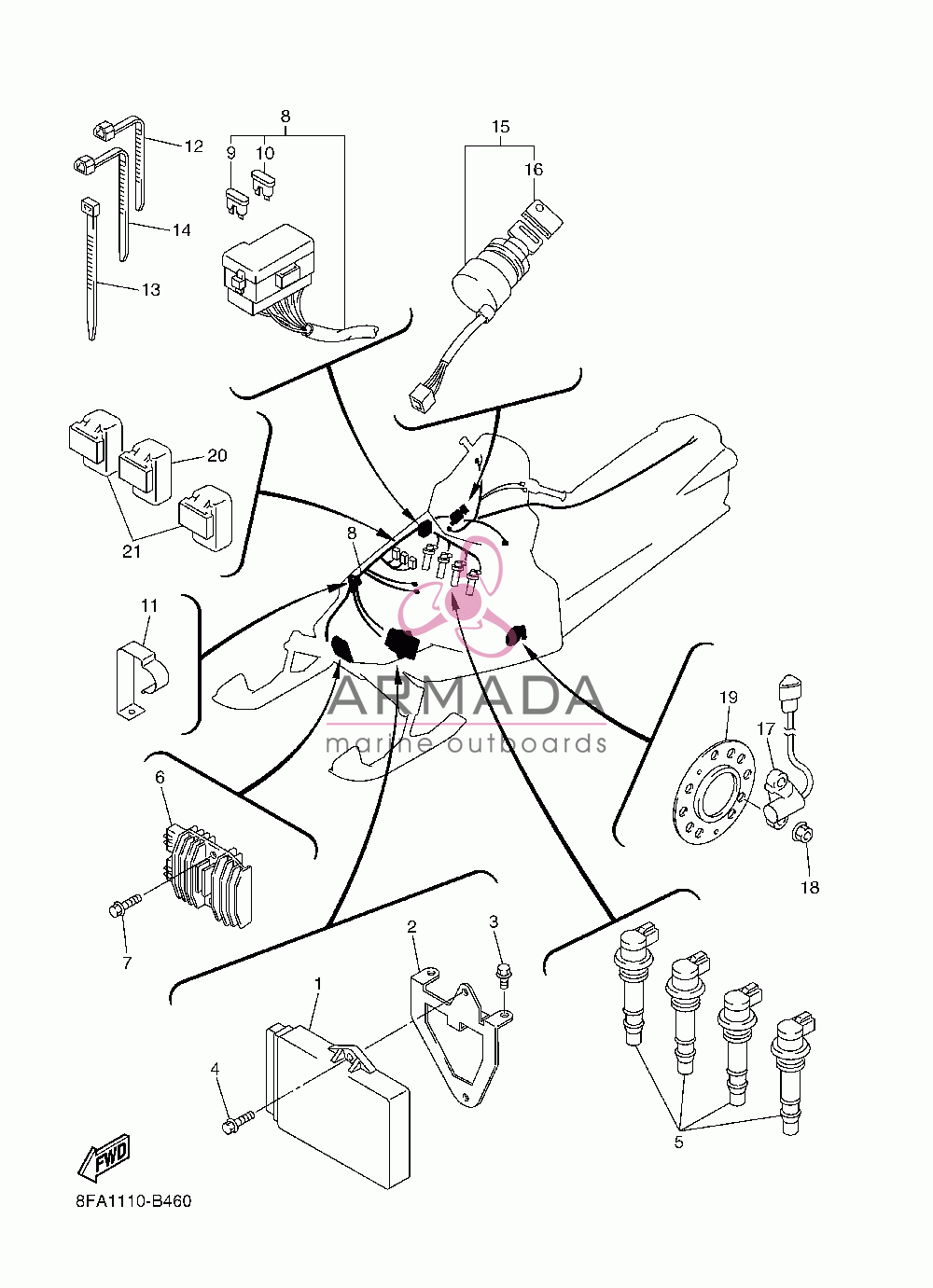 8
9
10
12
14
13
15
16
20
21
8
11
ARMADA
marine outboards
19
17
18
6
7
2
3
1
4
5
FWD
8FA1110-B460