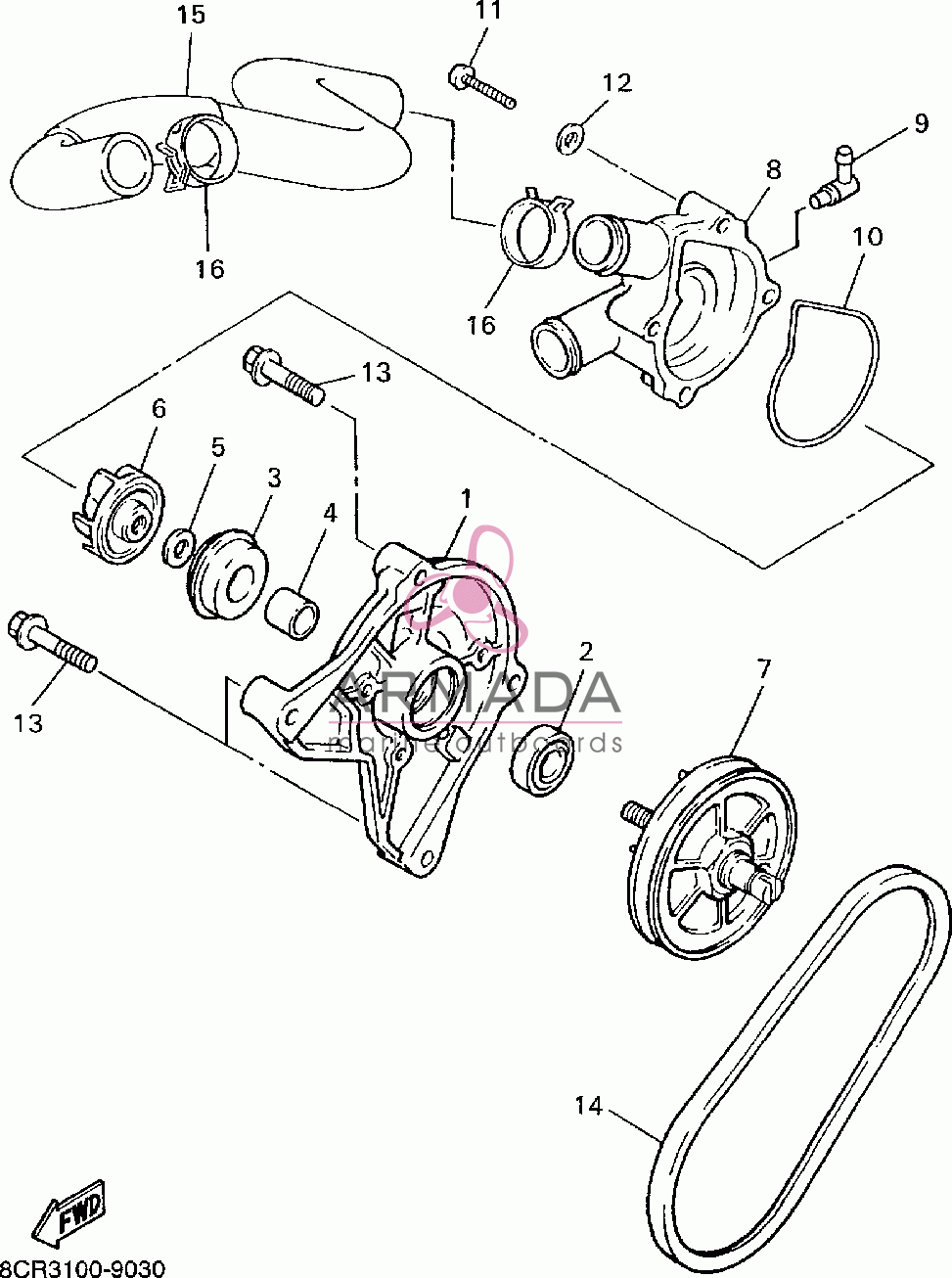 15
11
12
9
8
10
16
16
13
6
5
3
4
1
2
7
13
ARMADA
marine outboards
14
FWD
8CR3100-9030