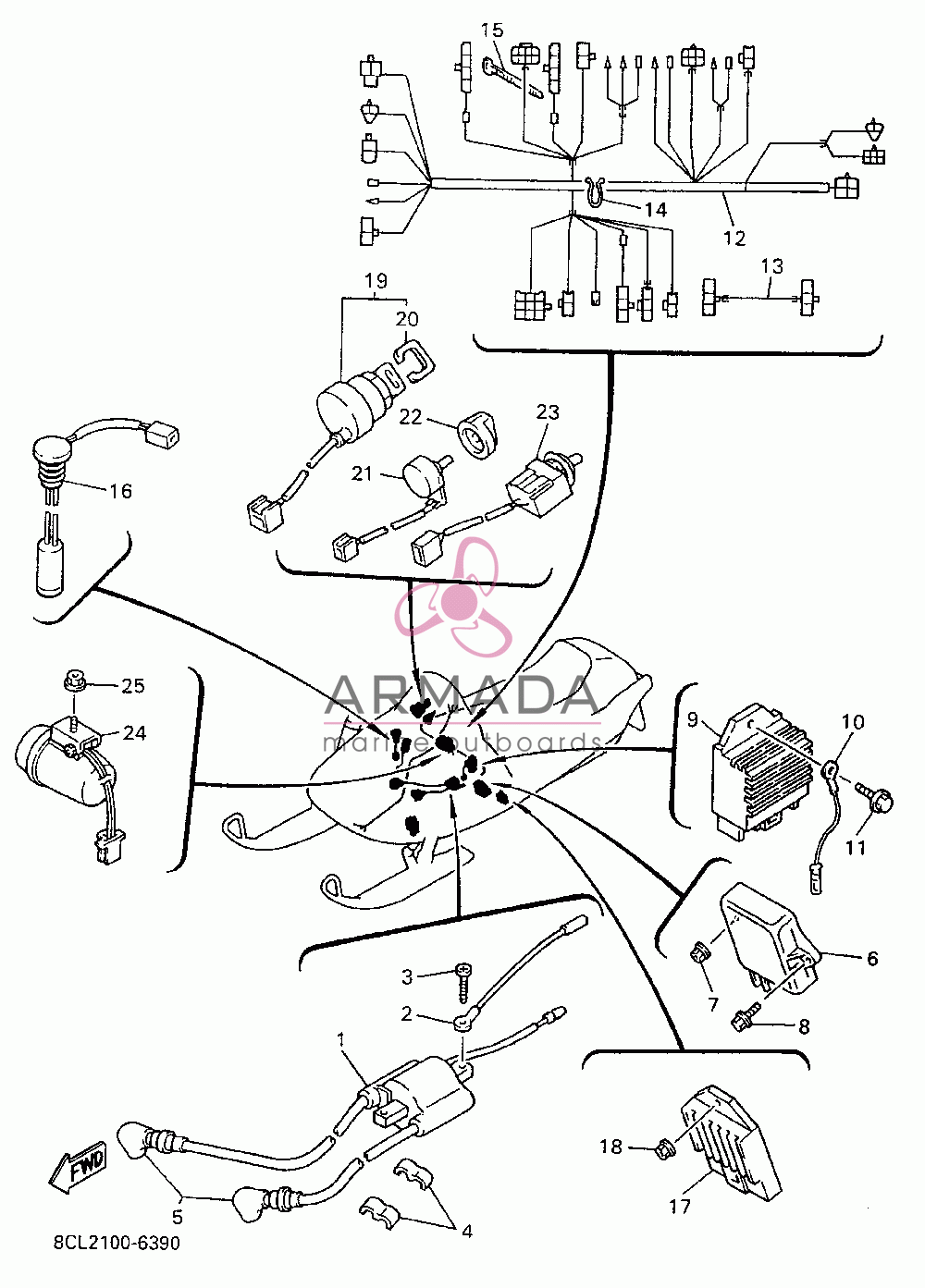 15
14
12
13
19
20
22
23
21
16
25
24
ARMADA
marine outboards
9
10
11
6
7
8
3
2
1
18
17
FWD
5
4
8CL2100-6390