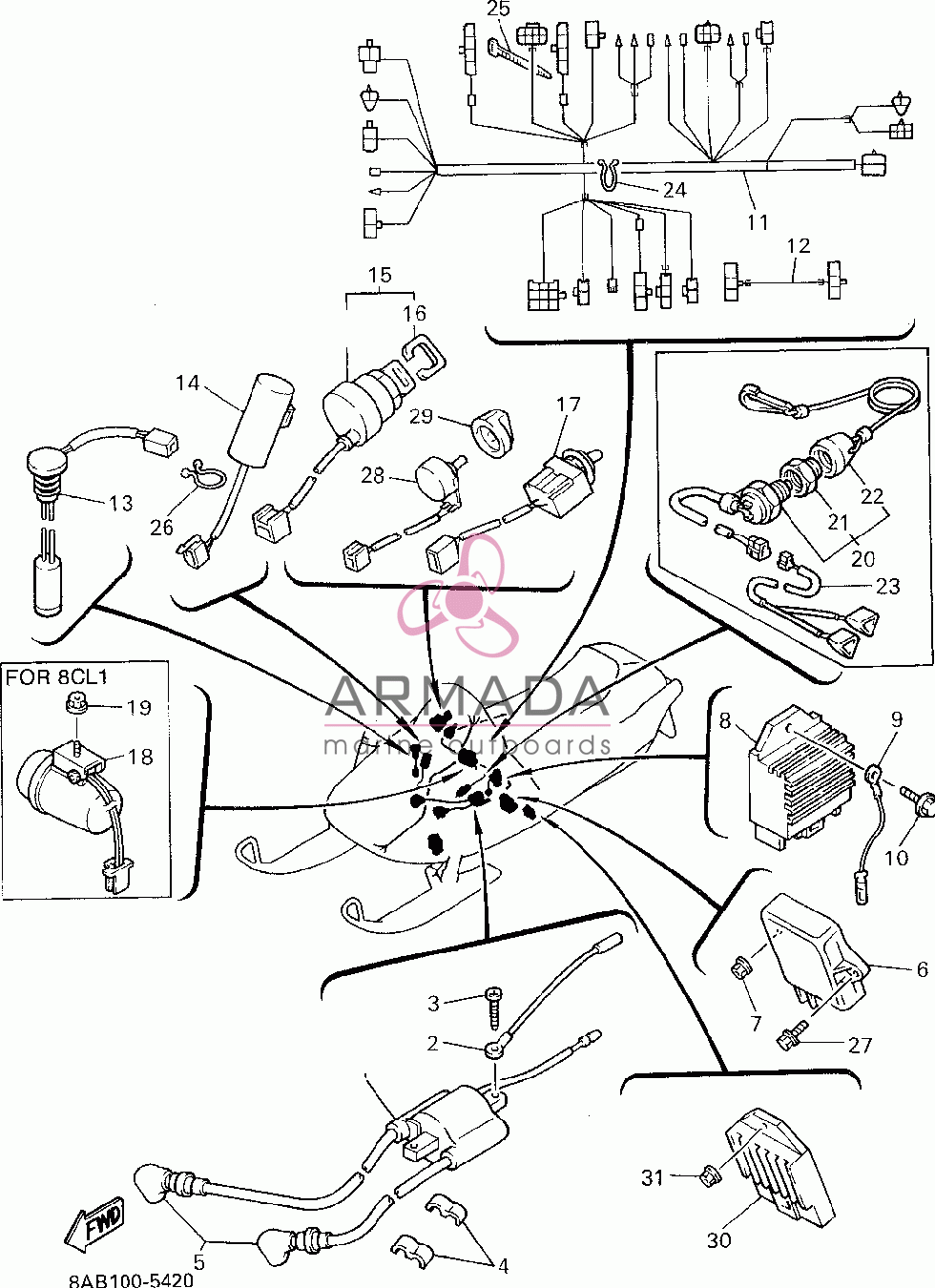 25
24
11
12
15
16
14
29
17
28
13
26
22
21
20
23
FOR 8CL1
19
18
ARMADA
marine outboards
8
9
10
6
7
27
3
2
31
30
5
4
FWD
8AB100-5420