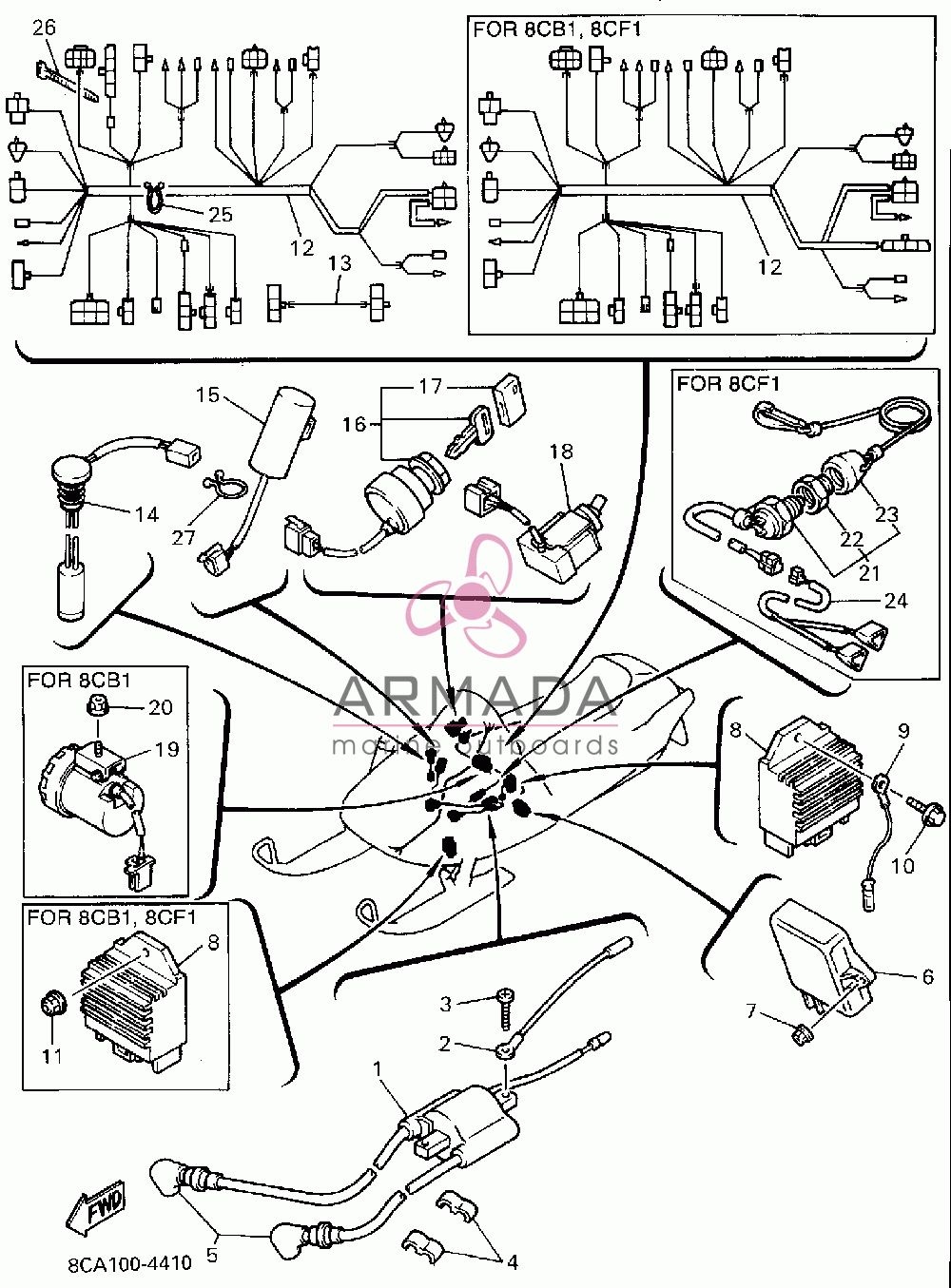 26
25
12
13
FOR 8CB1, 8CF1
12
15
17
16
18
14
27
FOR 8CF1
23
22
21
24
ARMADA
marine outboards
FOR 8CB1
20
19
8
9
10
FOR 8CB1, 8CF1
8
11
6
7
3
2
1
FWD
5
4
8CA100-4410