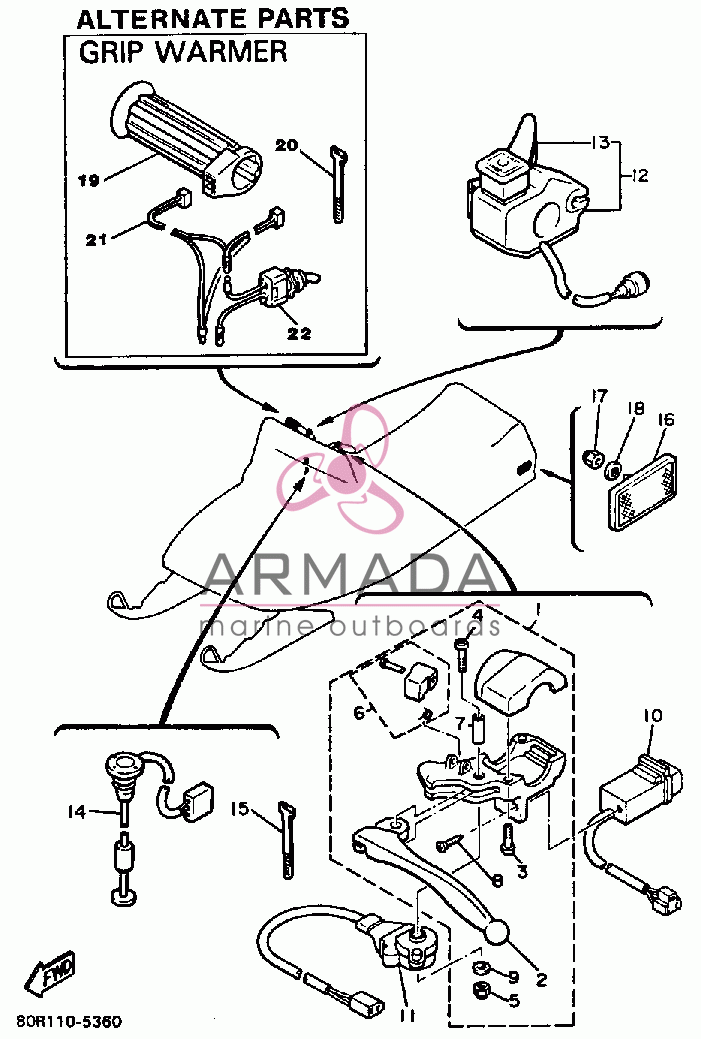 ALTERNATE PARTS
GRIP WARMER

19
20
21
22
13
12
17
18
16
ARMADA
marine outboards
1
4
6
7
10
14
15
8
3
2
9
5
11
FWD
80R110-5360