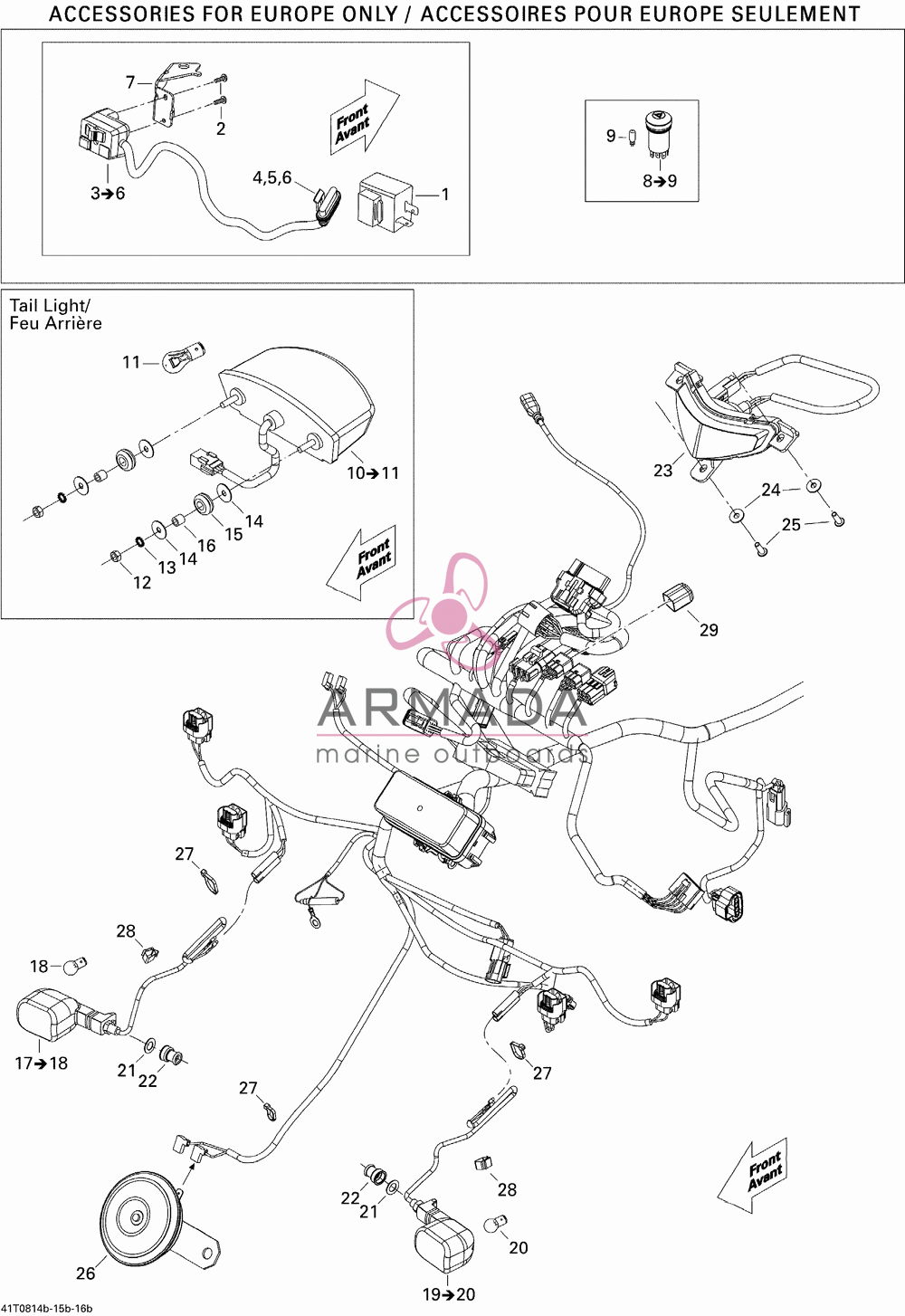 ACCESSORIES FOR EUROPE ONLY / ACCESSOIRES POUR EUROPE SEULEMENT

7
2
Front
Avant
3➔6
4,5,6
1

9
8➔9

Tail Light/
Feu Arrière

11
10➔11
14
15
16
14
13
12
Front
Avant

23
24
25
29

ARMADA
marine outboards

27
28
18
17➔18
21
22
27
27
28
22
21
20
19➔20
26
Front
Avant

41T0814b-15b-16b