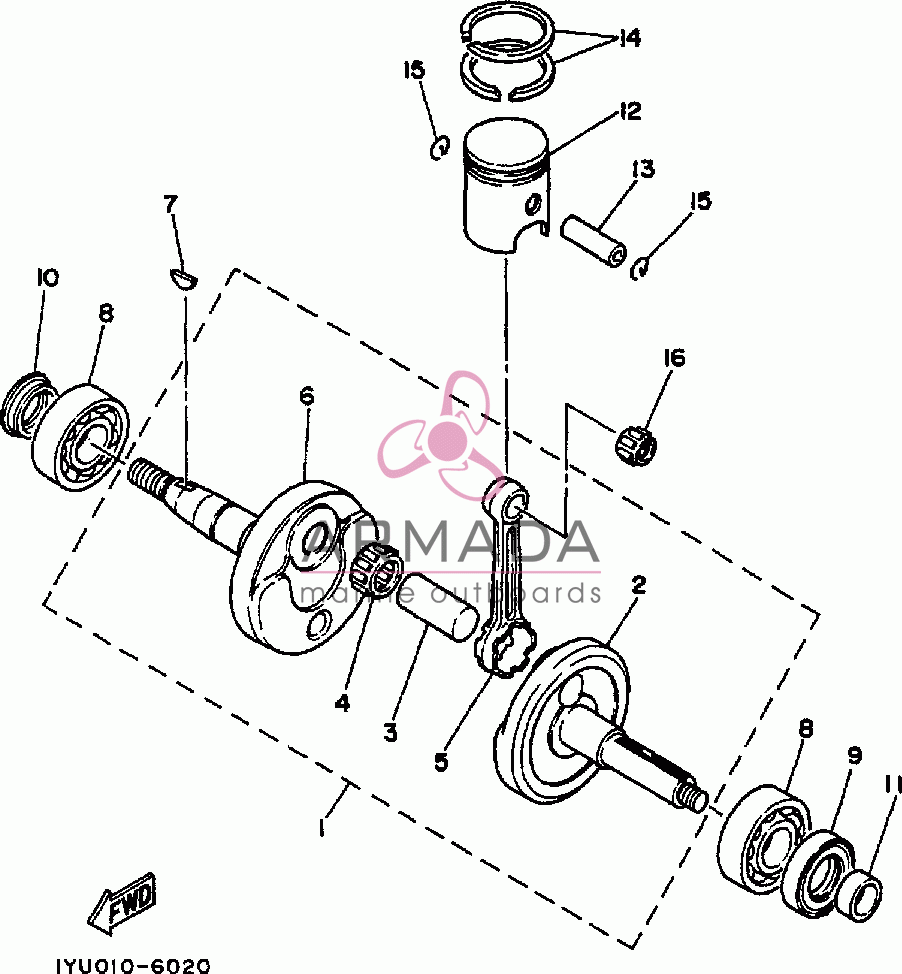 14
15
12
13
15
7
10
8
16
6
ARMADA
marine outboards
2
4
3
5
8
9
11
1
FWD
1YU010-6020