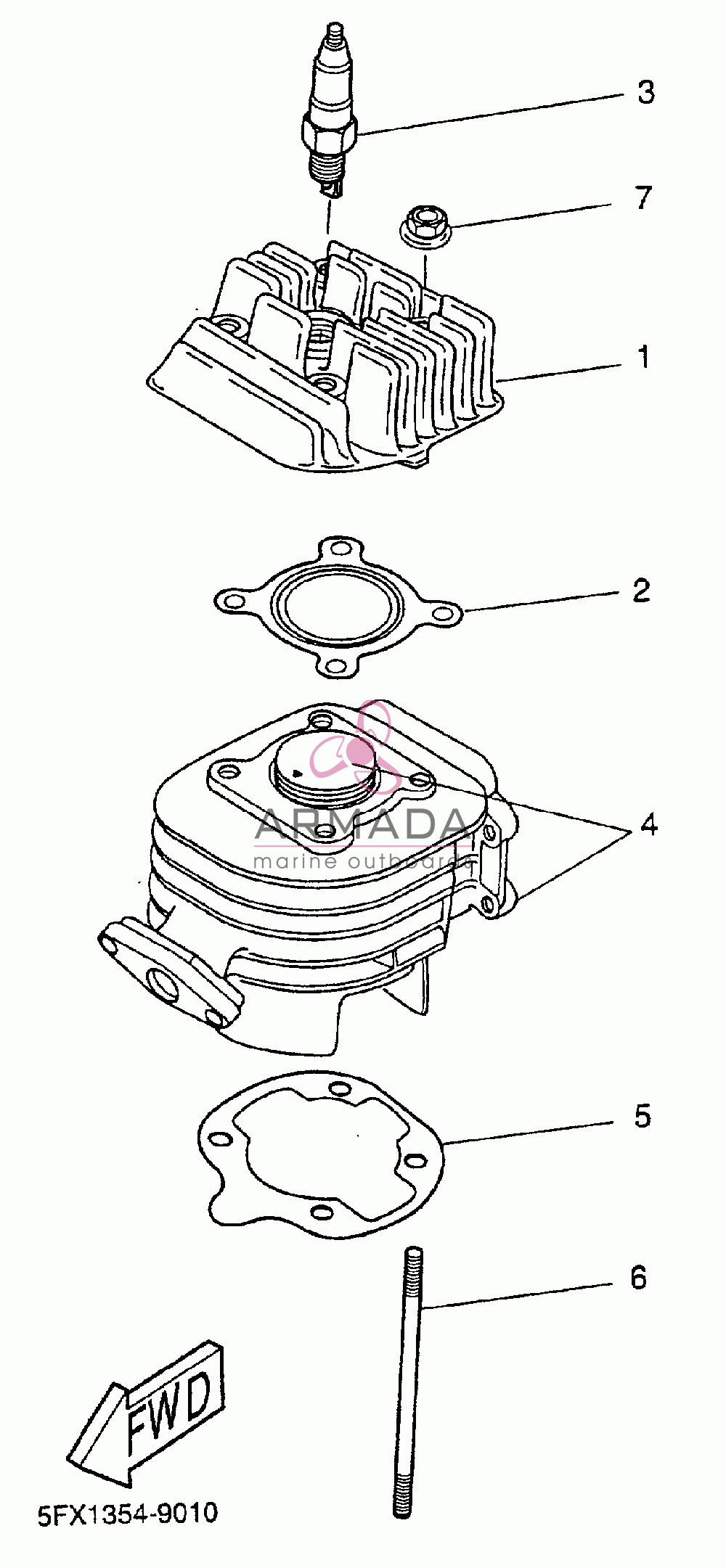 3
7
1
2
ARMADA
marine outboards
4
5
6
FWD
5FX1354-9010