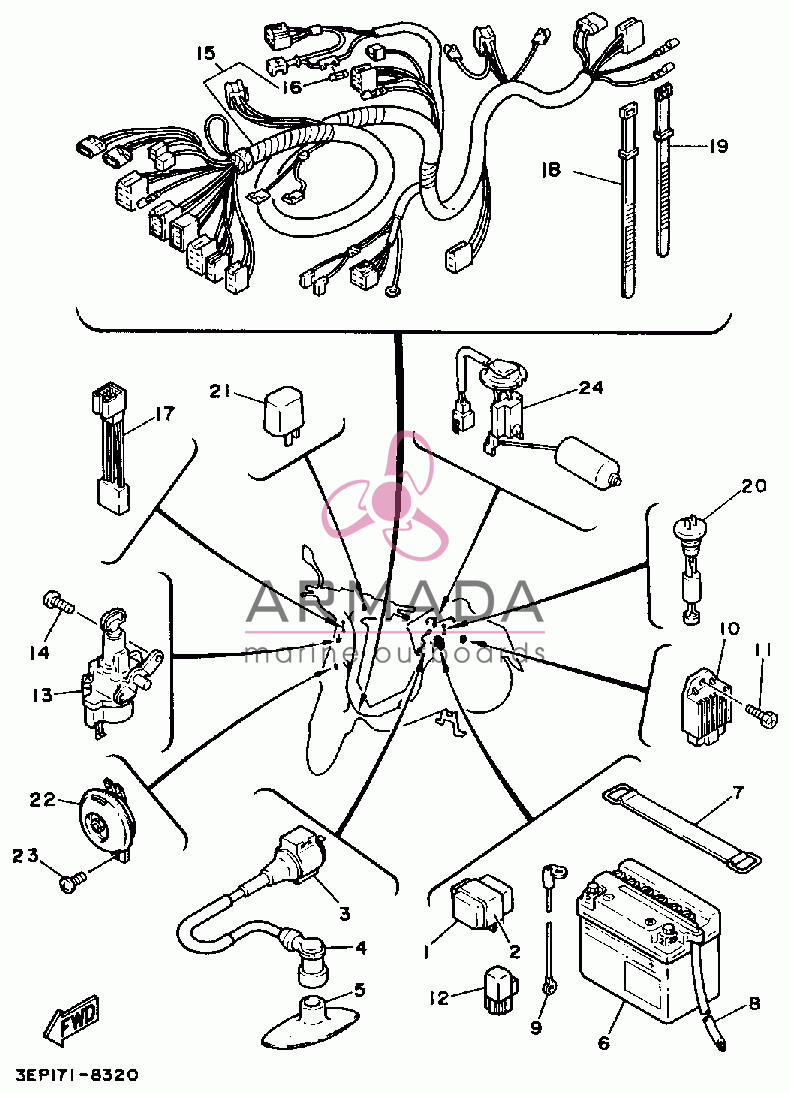 15
16
18
19
21
24
17
20
ARMADA
marine outboards
14
13
10
11
22
23
7
3
4
5
1
2
12
9
6
8
FWD
3EP171-8320