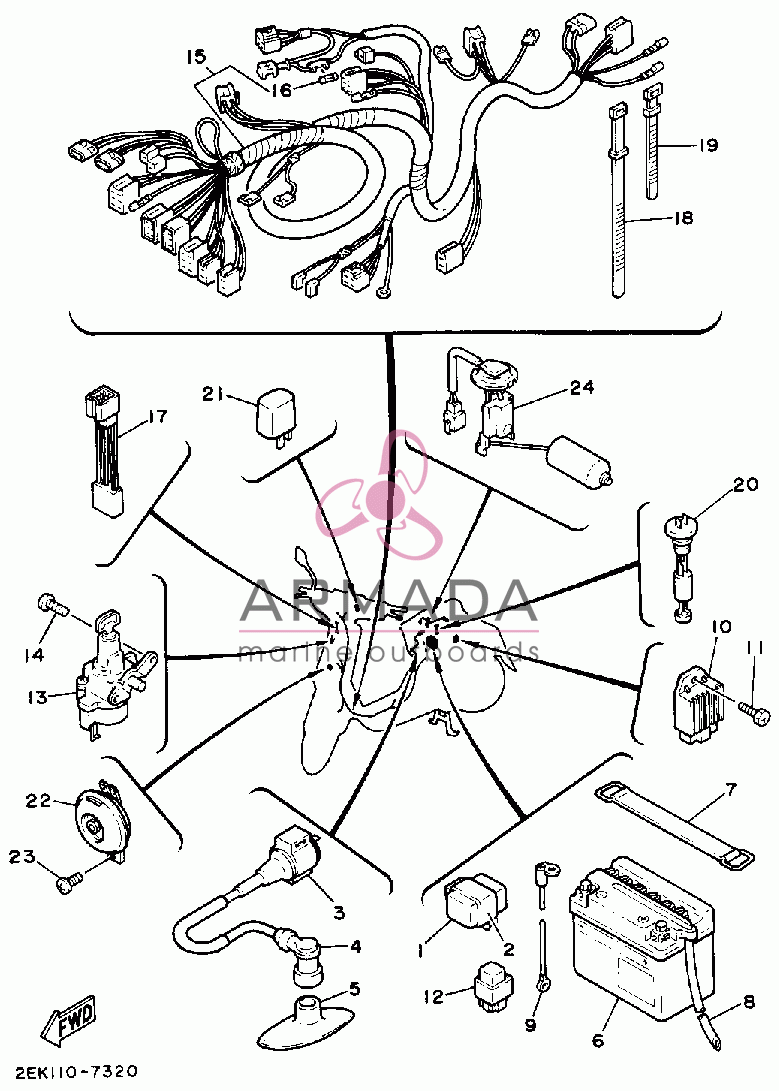 15
16
19
18
21
24
17
20
ARMADA
marine outboards
14
13
10
11
22
23
7
3
4
5
1
2
12
9
6
8
FWD
2EK110-7320