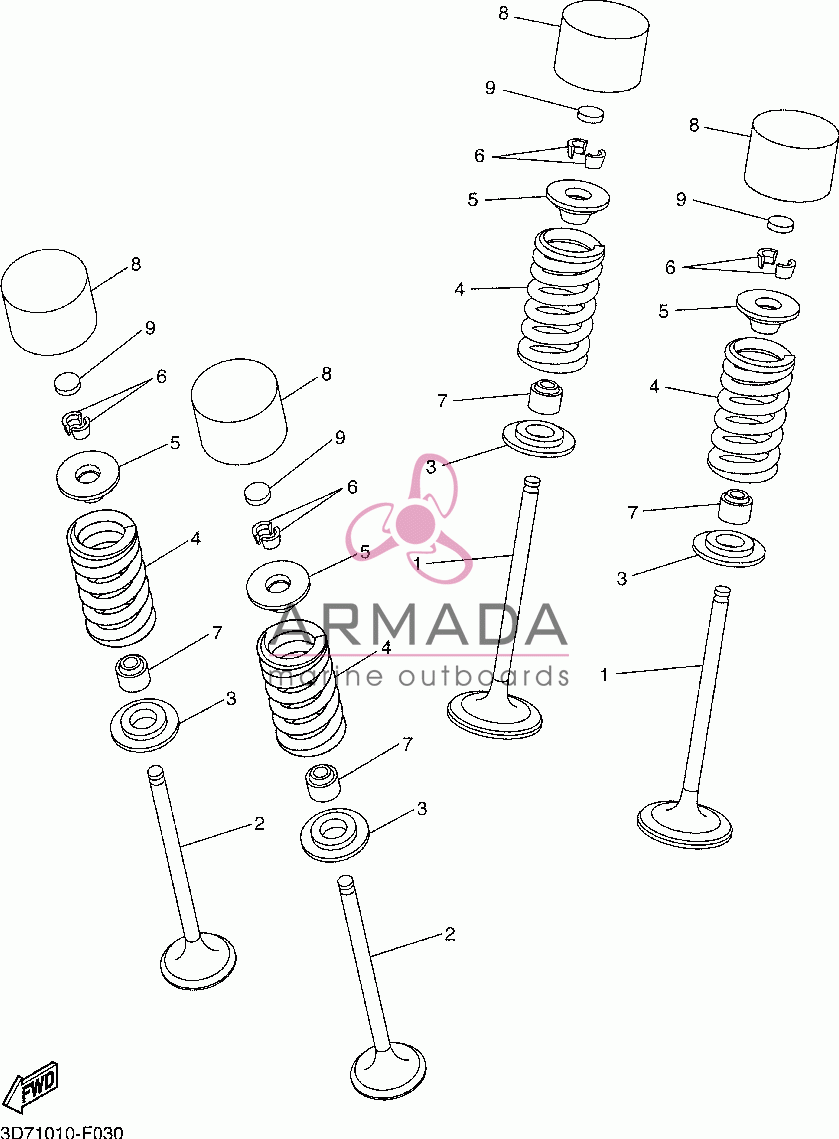 8
9
6
5
4
7
3
1
8
9
6
5
4
7
3
1
8
9
6
5
4
7
3
2
8
9
6
5
4
7
3
2
ARMADA
marine outboards
FWD
3D71010-F030