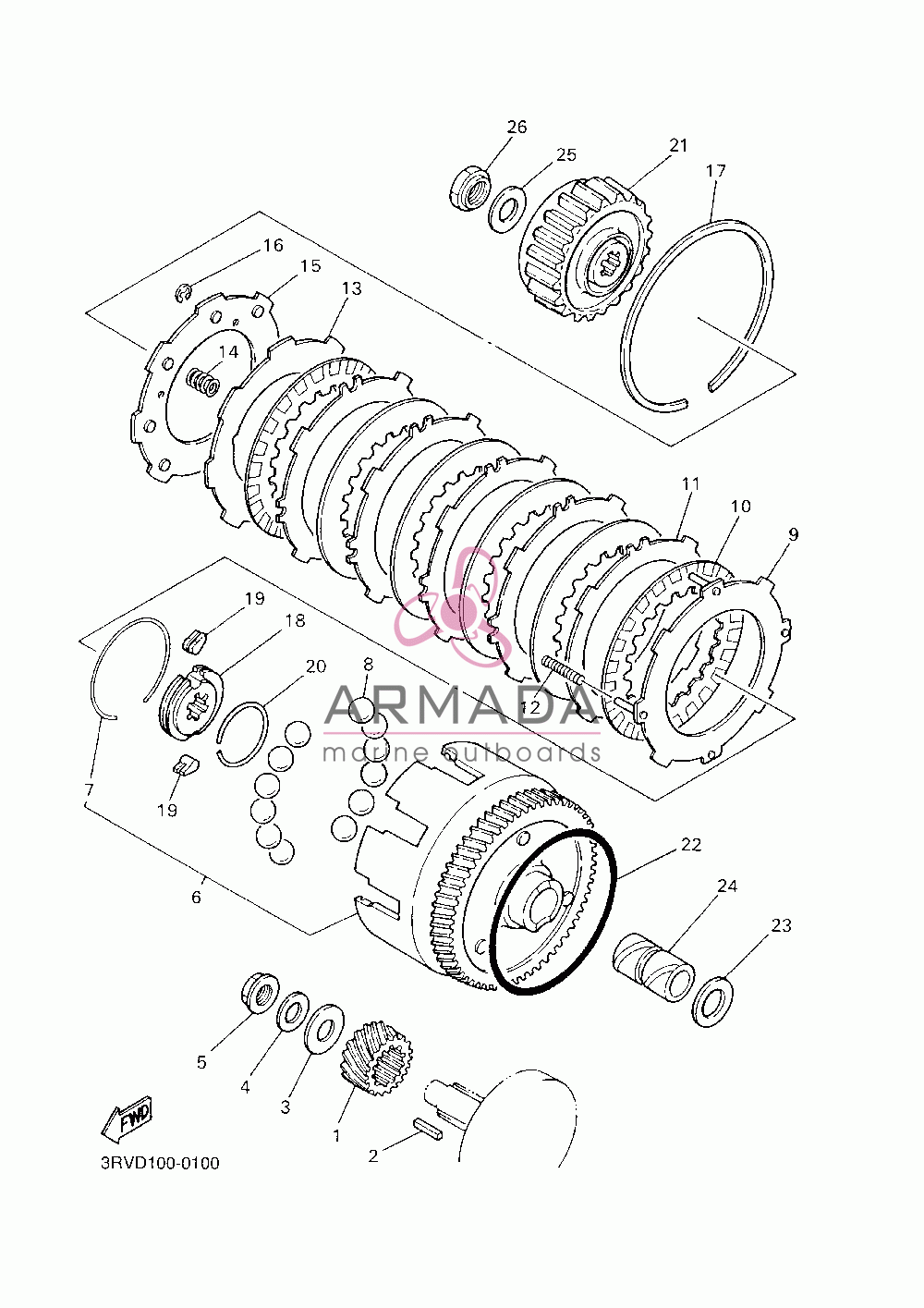 26
25
21
17
16
15
13
14
11
10
9
19
18
20
8
12
ARMADA
marine outboards
7
19
6
22
24
23
5
4
3
1
2
FWD
3RVD100-0100