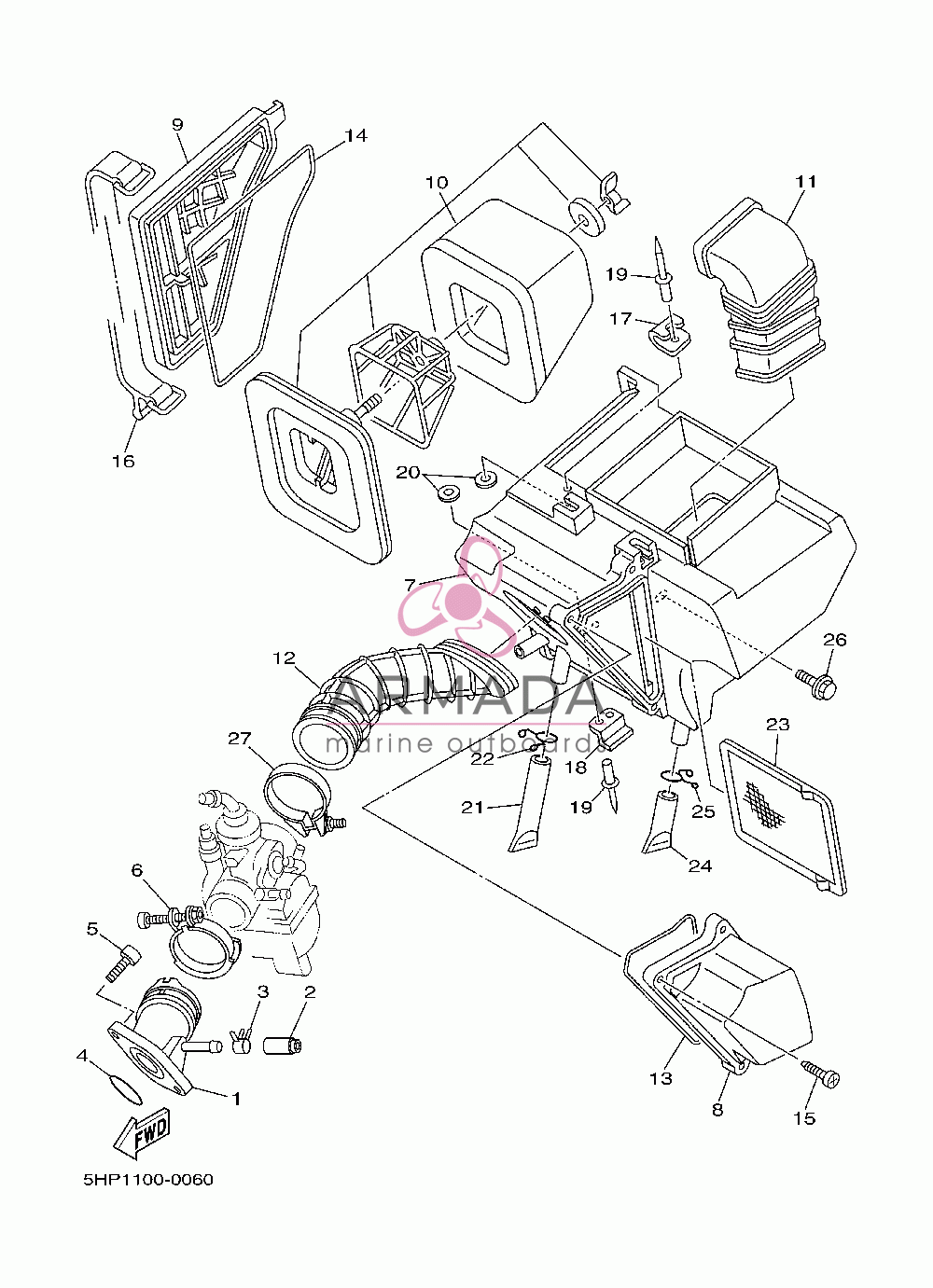 9
14
10
11
19
17
16
20
7
26
12
ARMADA
marine outboards
23
27
22
18
21
19
25
24
6
5
3
2
4
1
13
8
15
FWD
5HP1100-0060