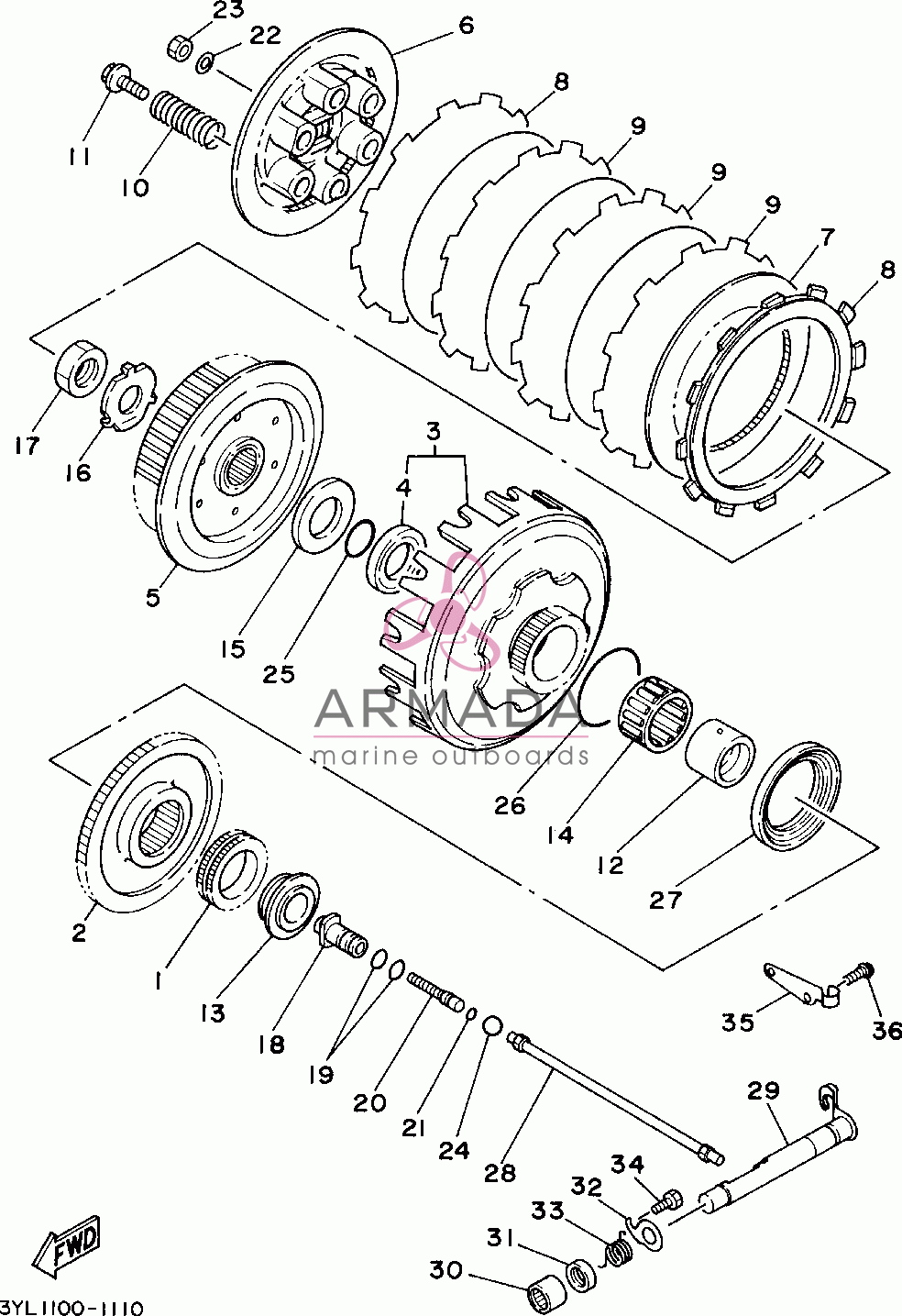 23
22
6
11
10
8
9
9
9
7
8
17
16
3
4
5
15
25
ARMADA
marine outboards
26
14
12
27
2
1
13
18
19
20
21
24
28
35
36
29
34
32
33
31
30
FWD
3YL1100-1110