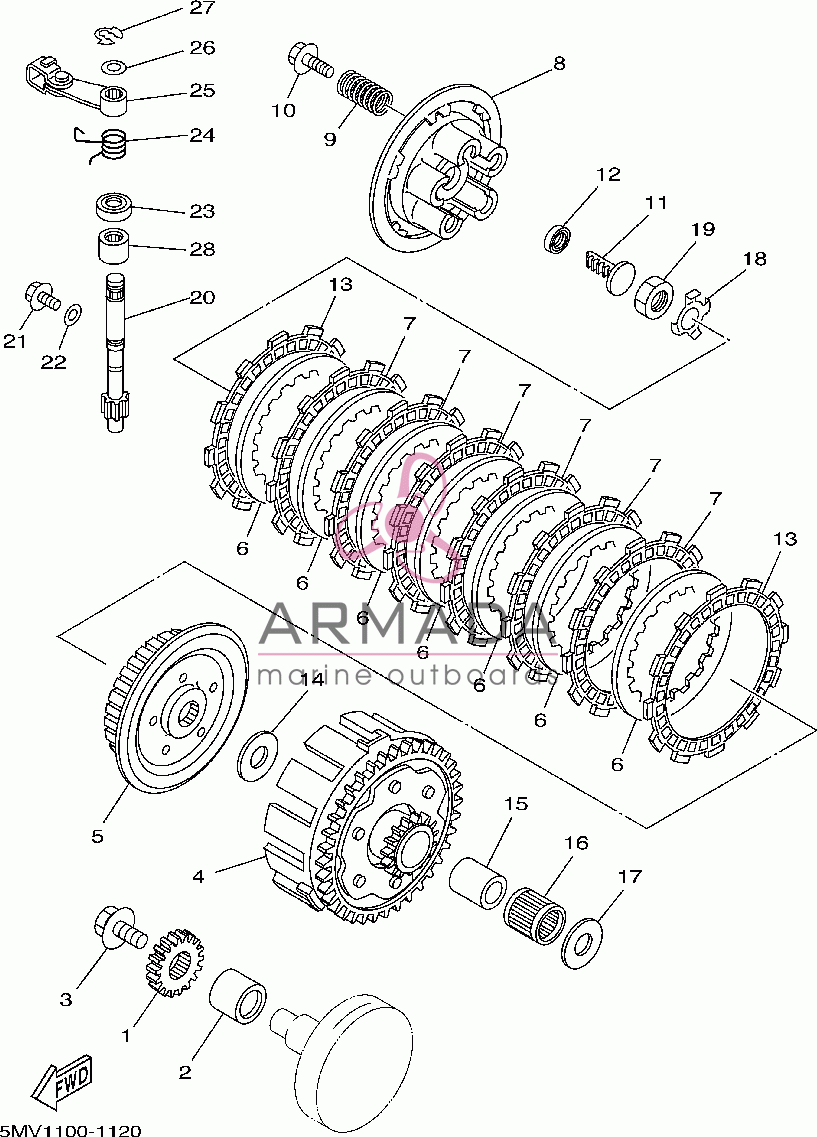 27
26
25
24
23
28
20
21
22
10
9
8
12
11
19
18
13
7
7
7
7
7
7
13
6
6
6
6
6
6
6
ARMADA
marine outboards
14
5
4
15
16
17
3
1
2
FWD
5MV1100-1120