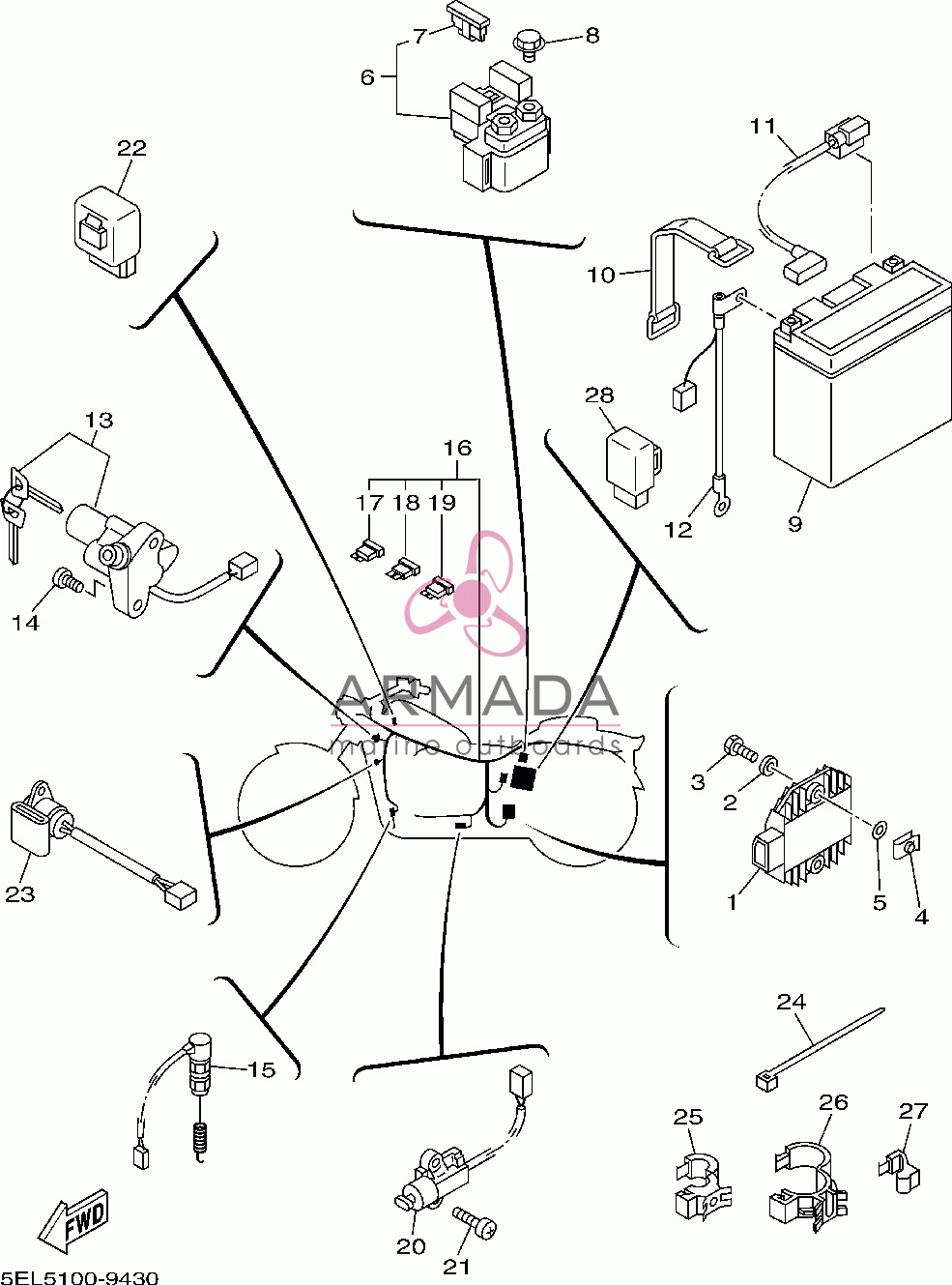 7
8
6
22
11
10
28
13
16
17 18 19
12
9
14
ARMADA
marine outboards
3
2
23
1
5
4
24
15
25
26
27
FWD
20
21
5EL5100-9430