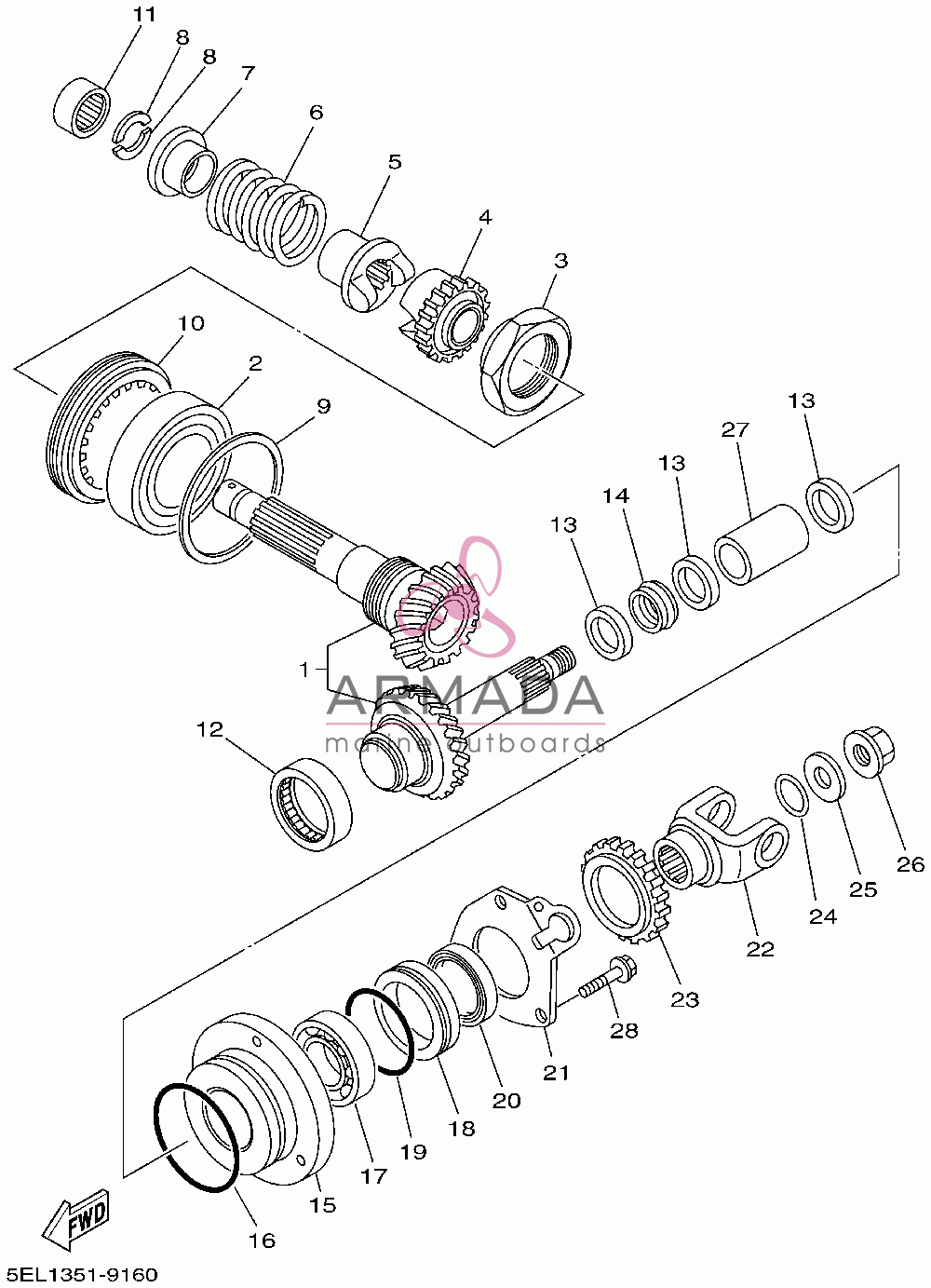 11
8
8
7
6
5
4
3
10
2
9
13
27
13
14
13
1
ARMADA
marine outboards
12
26
25
24
22
23
28
21
20
18
19
17
15
16
FWD
5EL1351-9160