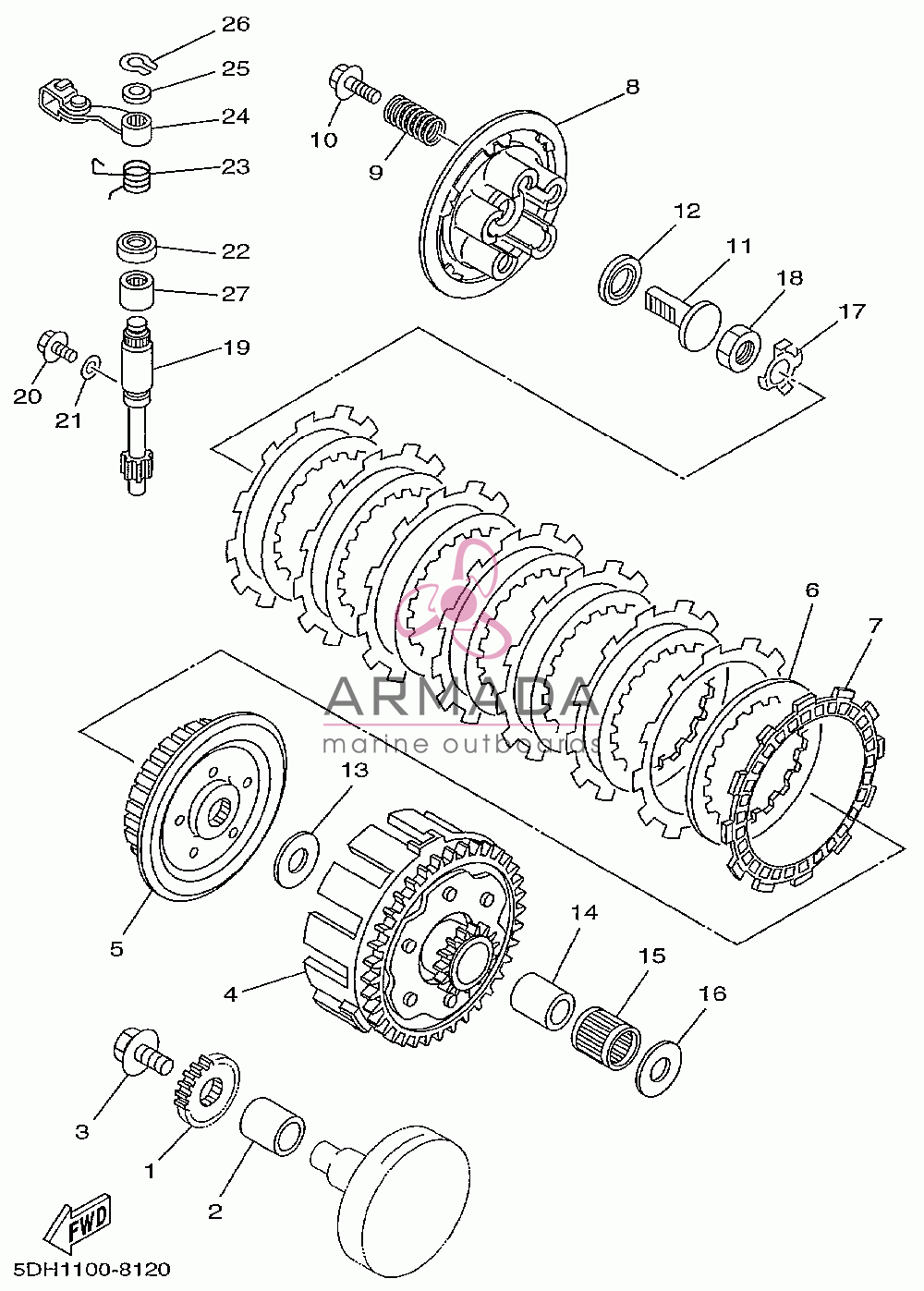 26
25
24
23
22
27
19
20
21
10
9
8
12
11
18
17
6
7
ARMADA
marine outboards
13
5
4
14
15
16
3
1
2
FWD
5DH1100-8120