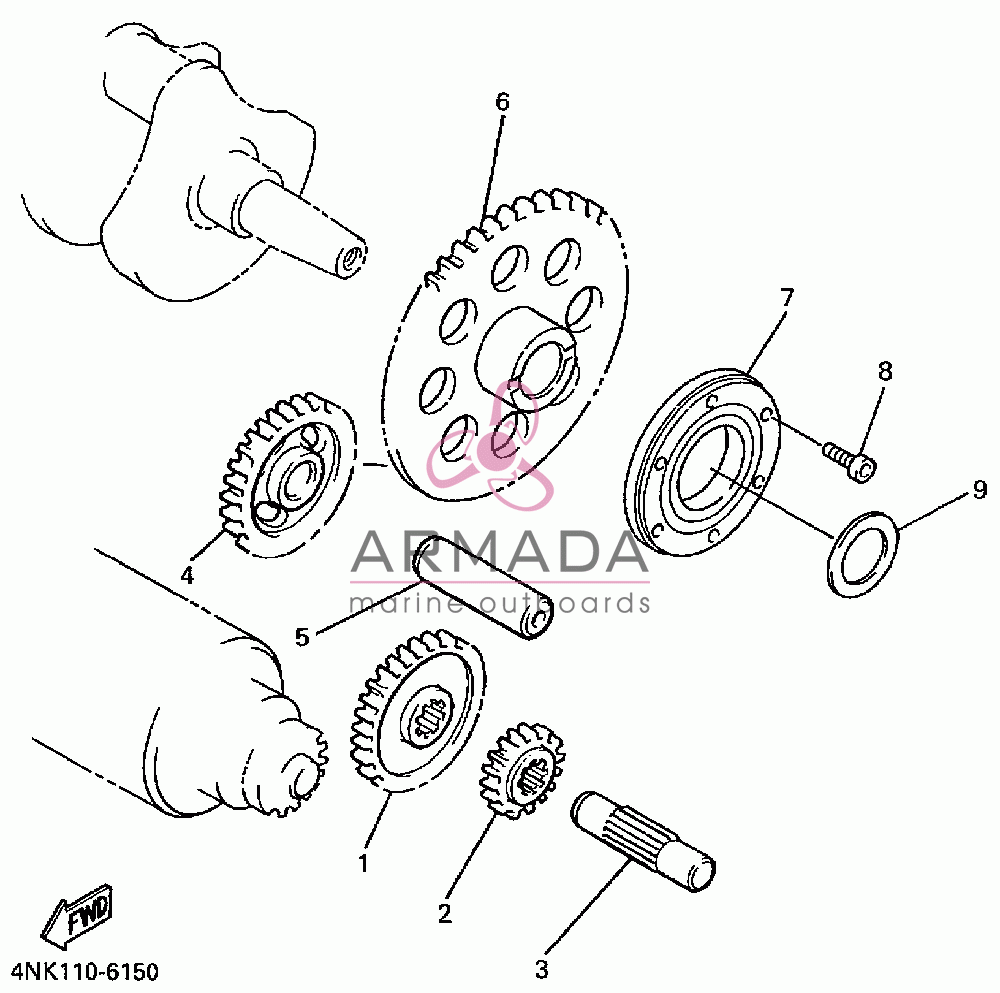 6

7

8

9

4

ARMADA
marine outboards

5

1

2

3

FWD

4NK110-6150