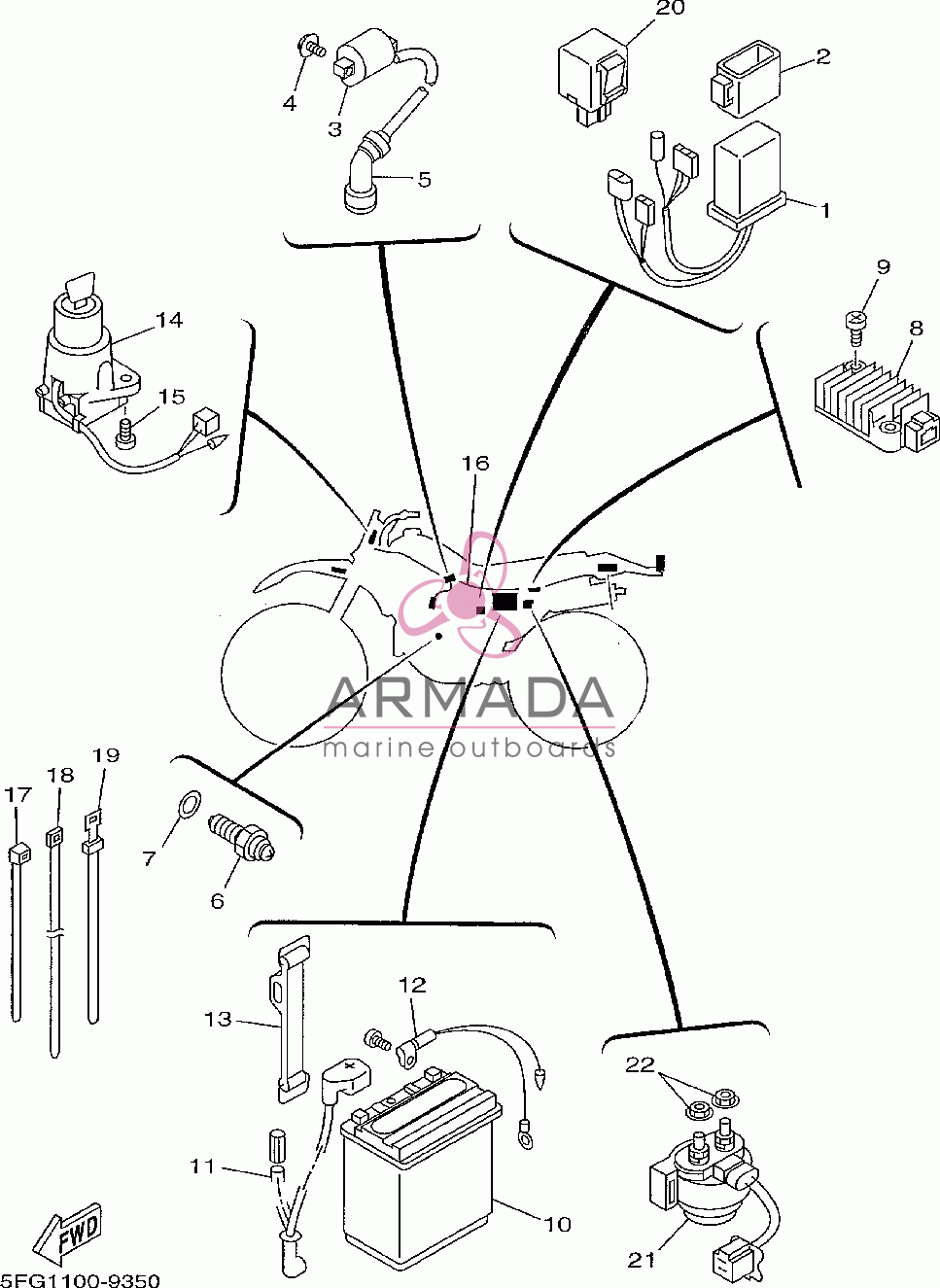 20
2
4
3
5
1
9
8
14
15
16
ARMADA
marine outboards
17
18
19
7
6
12
13
22
11
10
21
FWD
5FG1100-9350