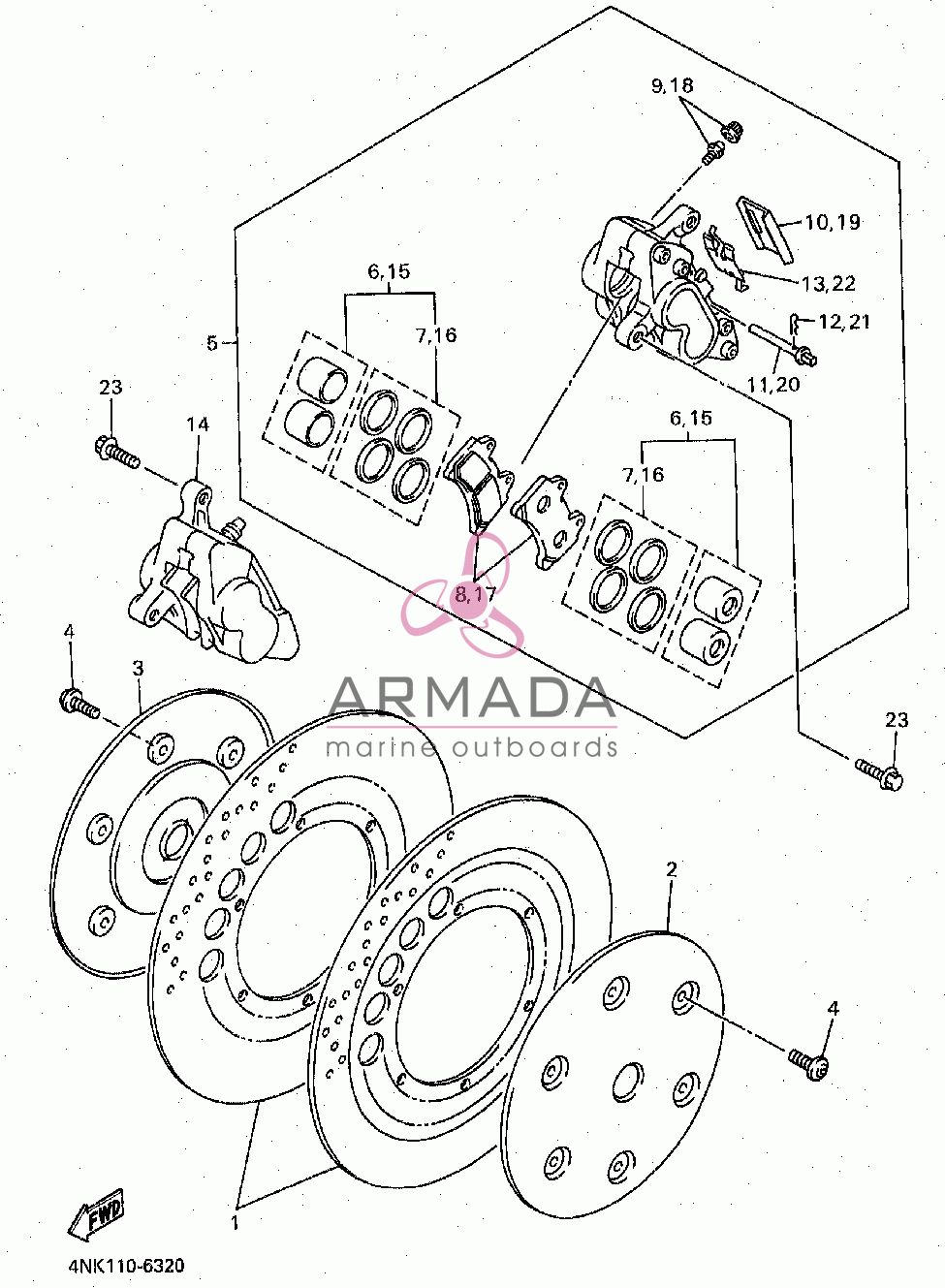 9,18
10,19
13,22
12,21
11,20
6,15
7,16
5
23
14
6,15
7,16
8,17
4
3
ARMADA
marine outboards
23
2
4
1
FWD
4NK110-6320