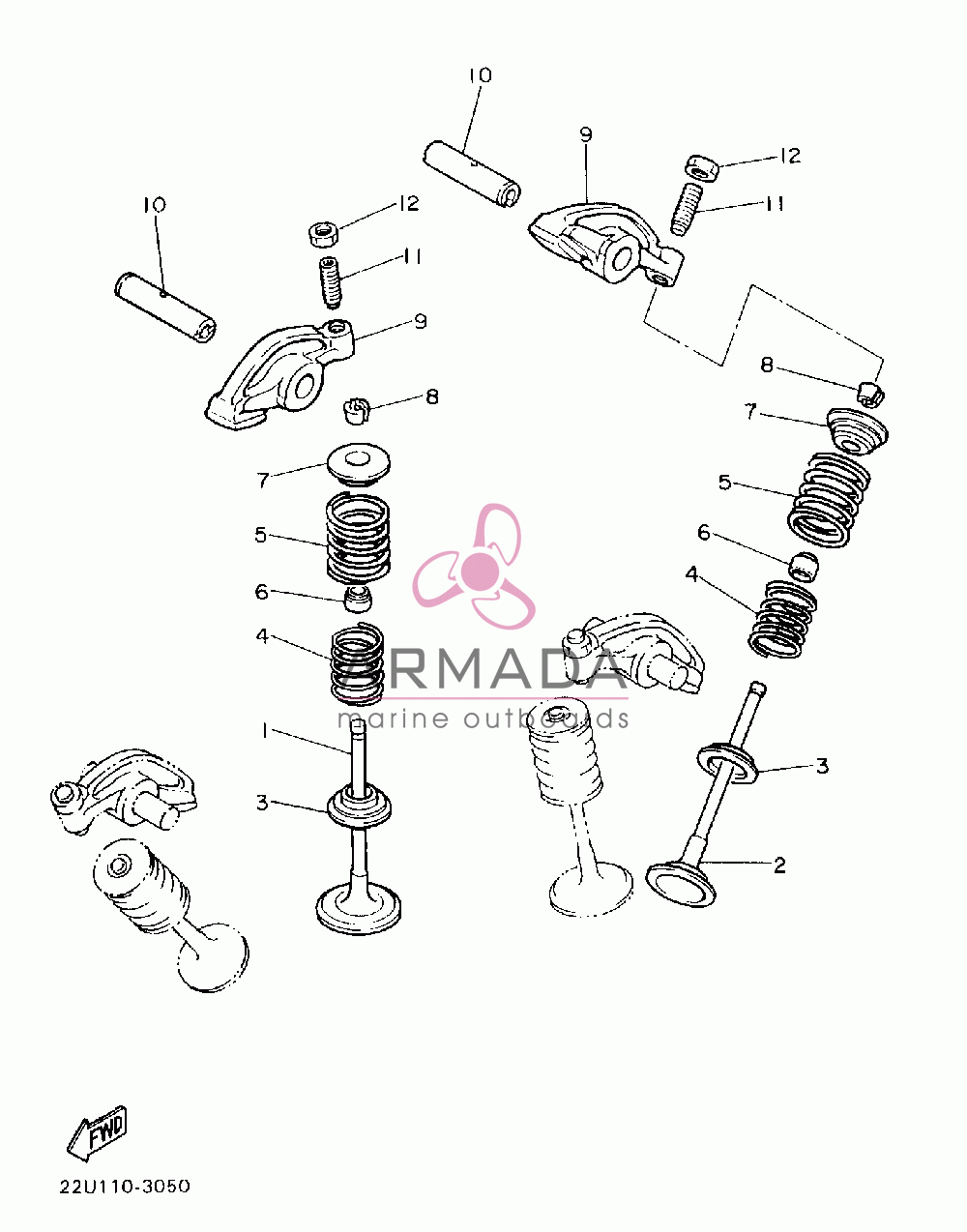 10
9
12
11
10
12
11
9
8
8
7
7
5
5
6
6
4
4
ARMADA
marine outboards
1
3
3
2
FWD
22U110-3050