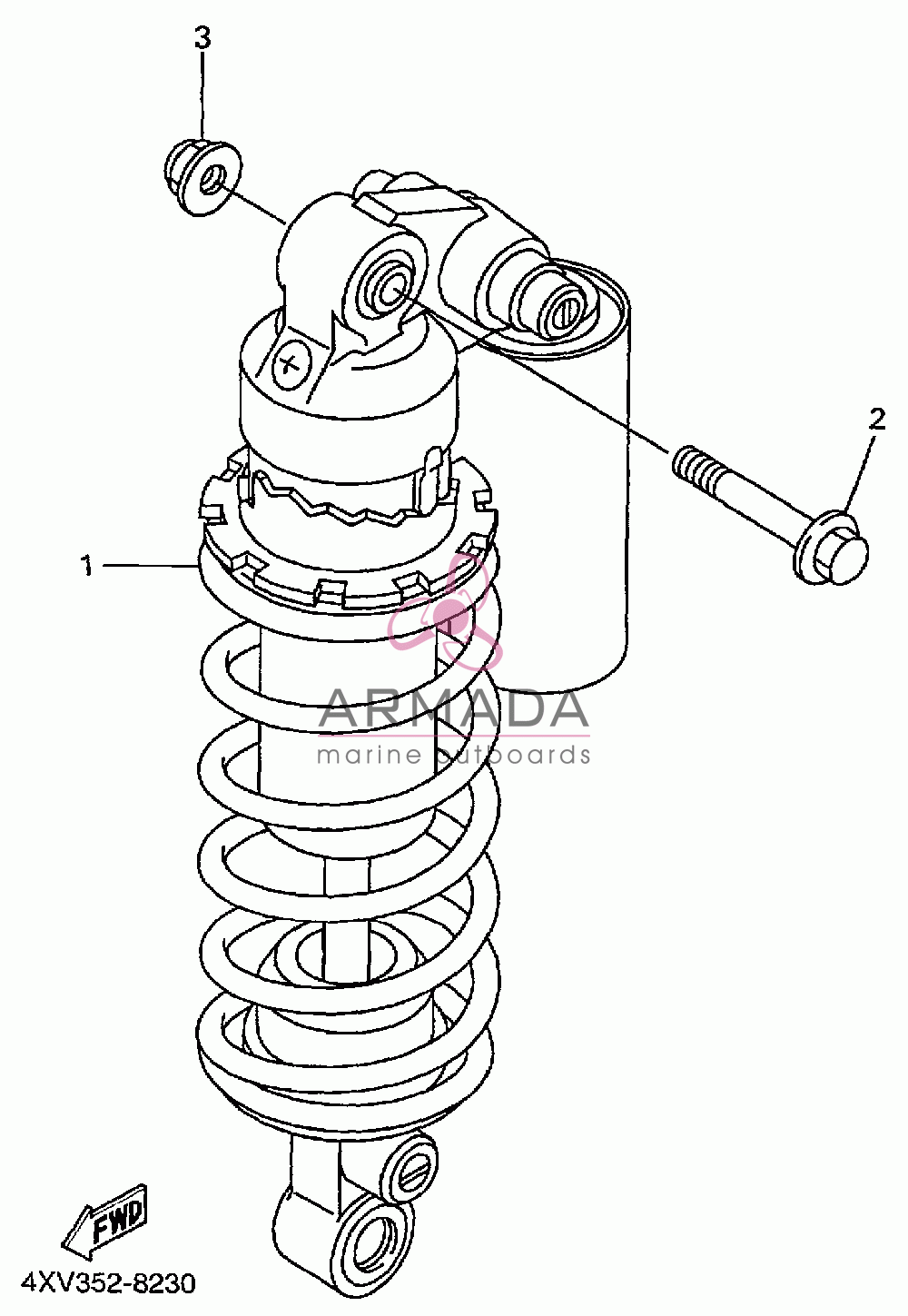 3

2

1

ARMADA
marine outboards

FWD

4XV352-8230