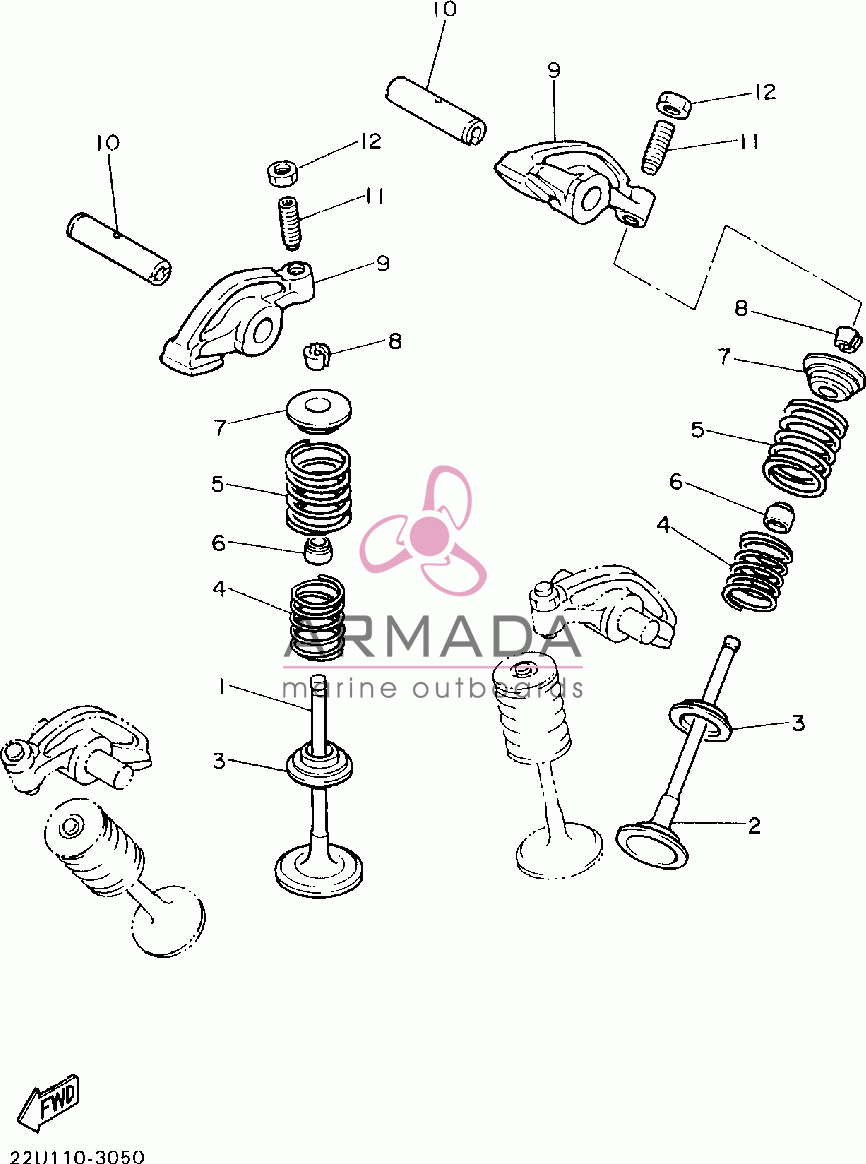 10
9
12
11
10
12
11
9
8
8
7
7
5
5
6
6
4
4
ARMADA
marine outboards
1
3
3
2
FWD
22U110-3050